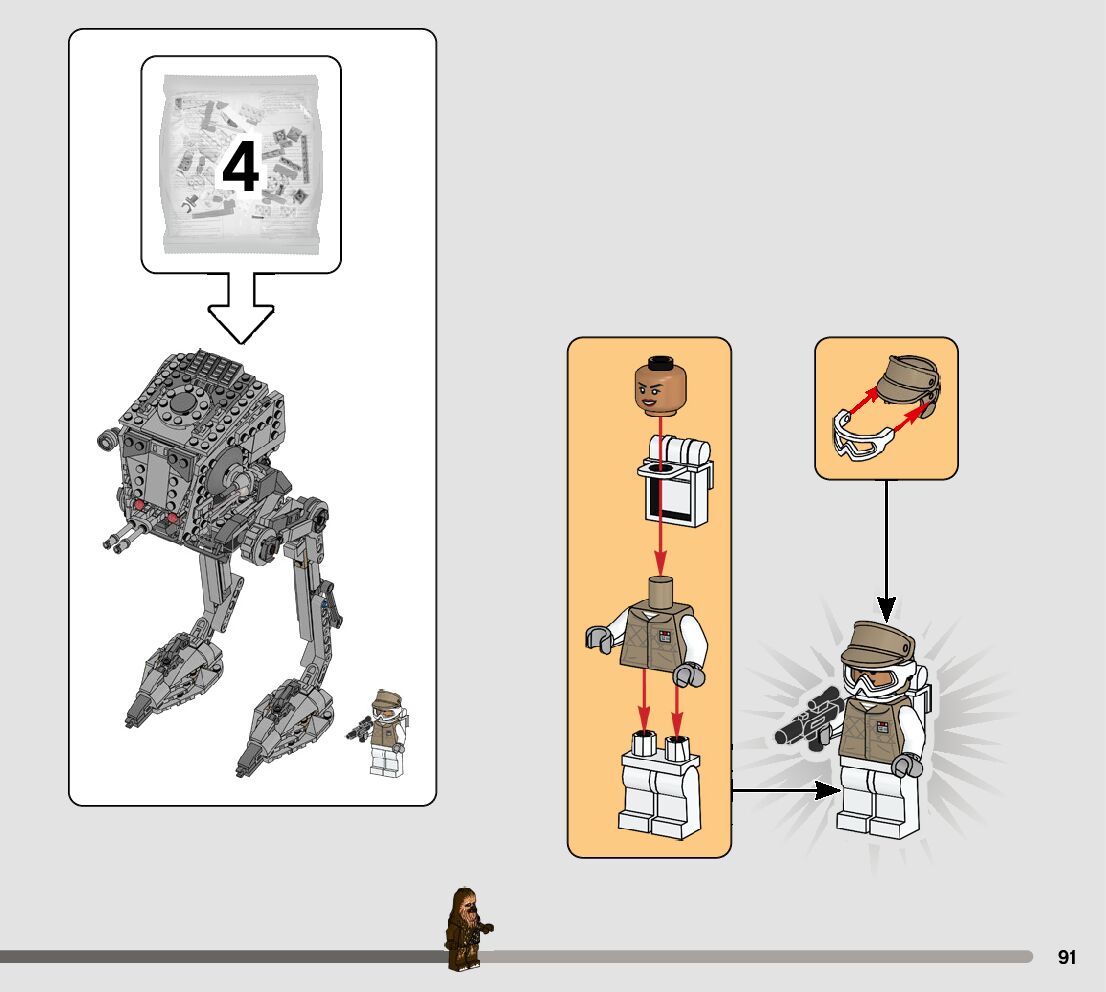 4

91