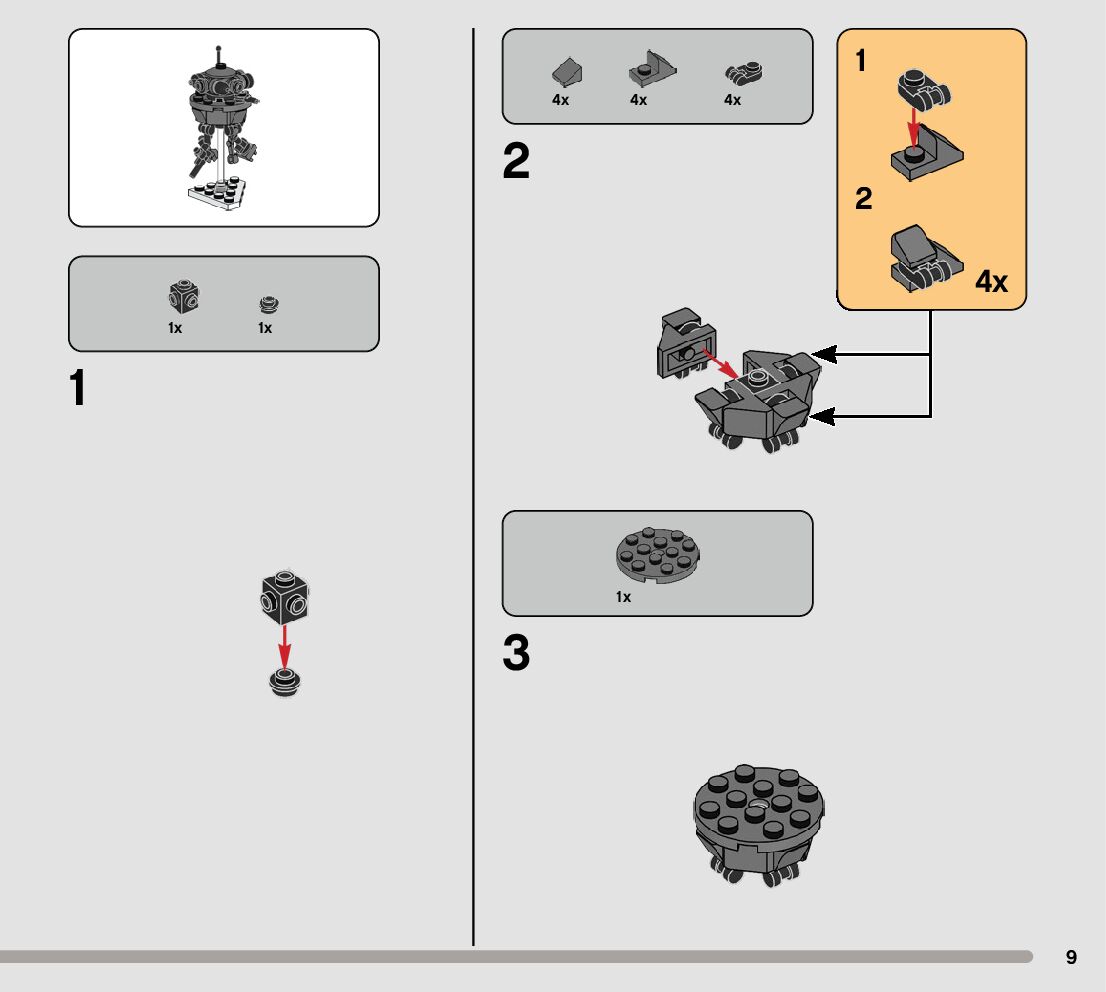 1x 1x

1

4x 4x 4x

2

1

2

4x

1x

3

9