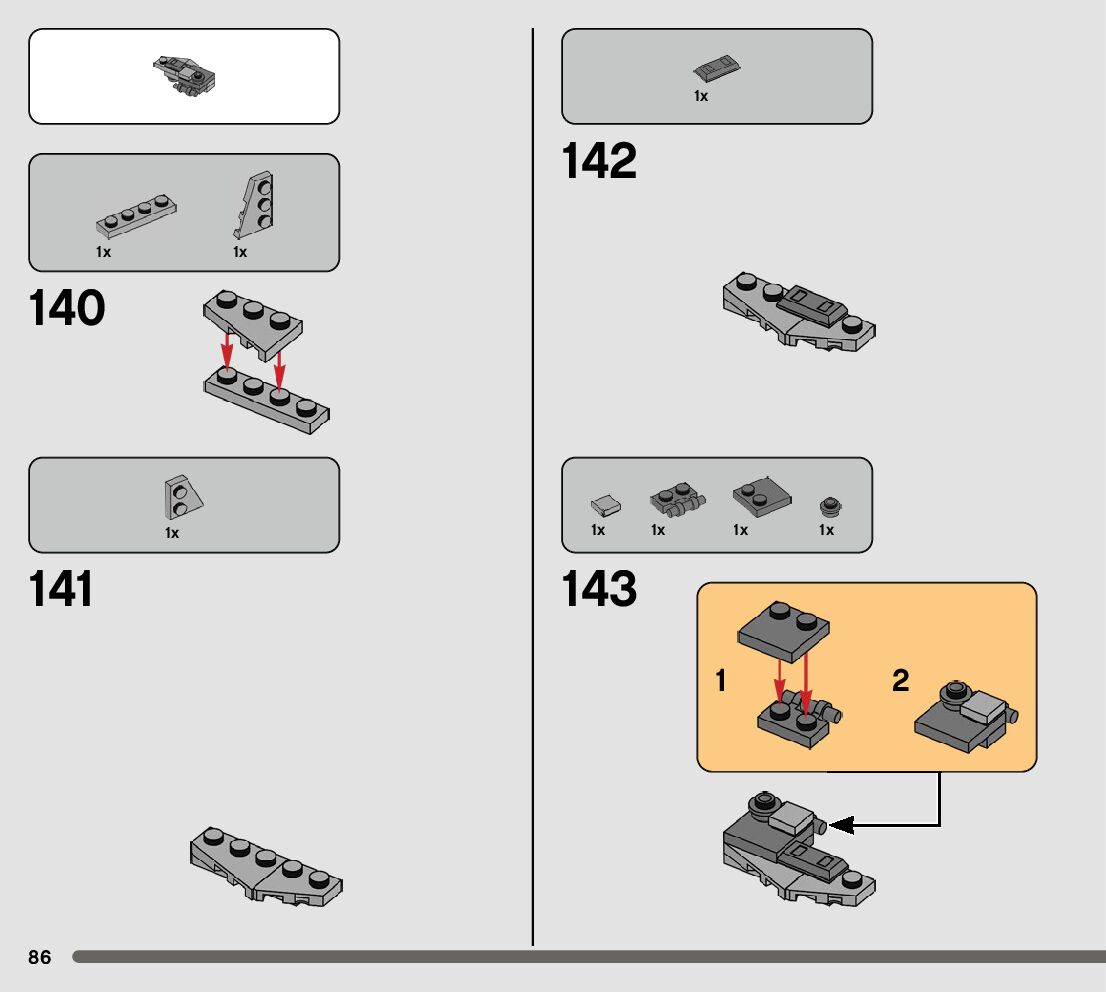 1x 1x

140

1x

141

1x

142

1x 1x 1x 1x

143

1

2

86