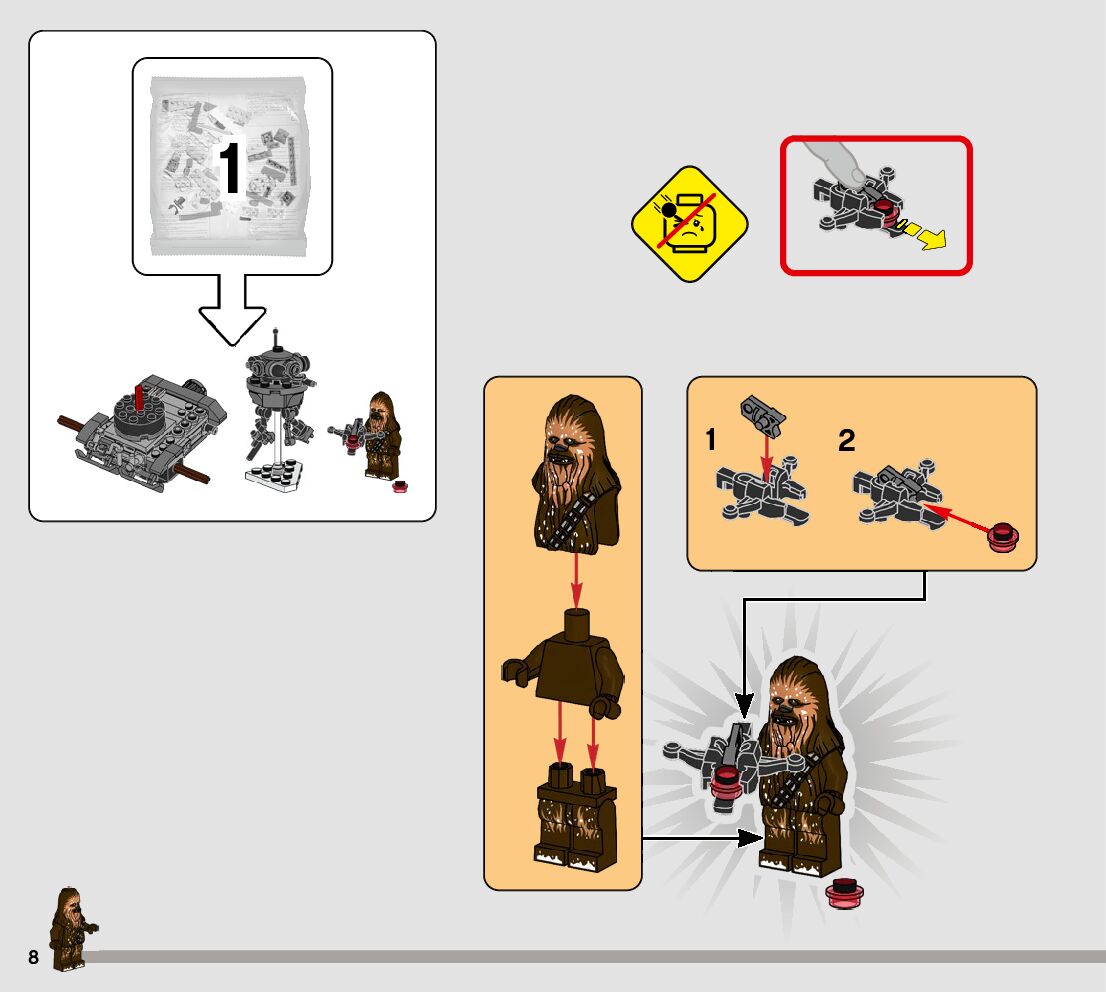 1

1

2

8