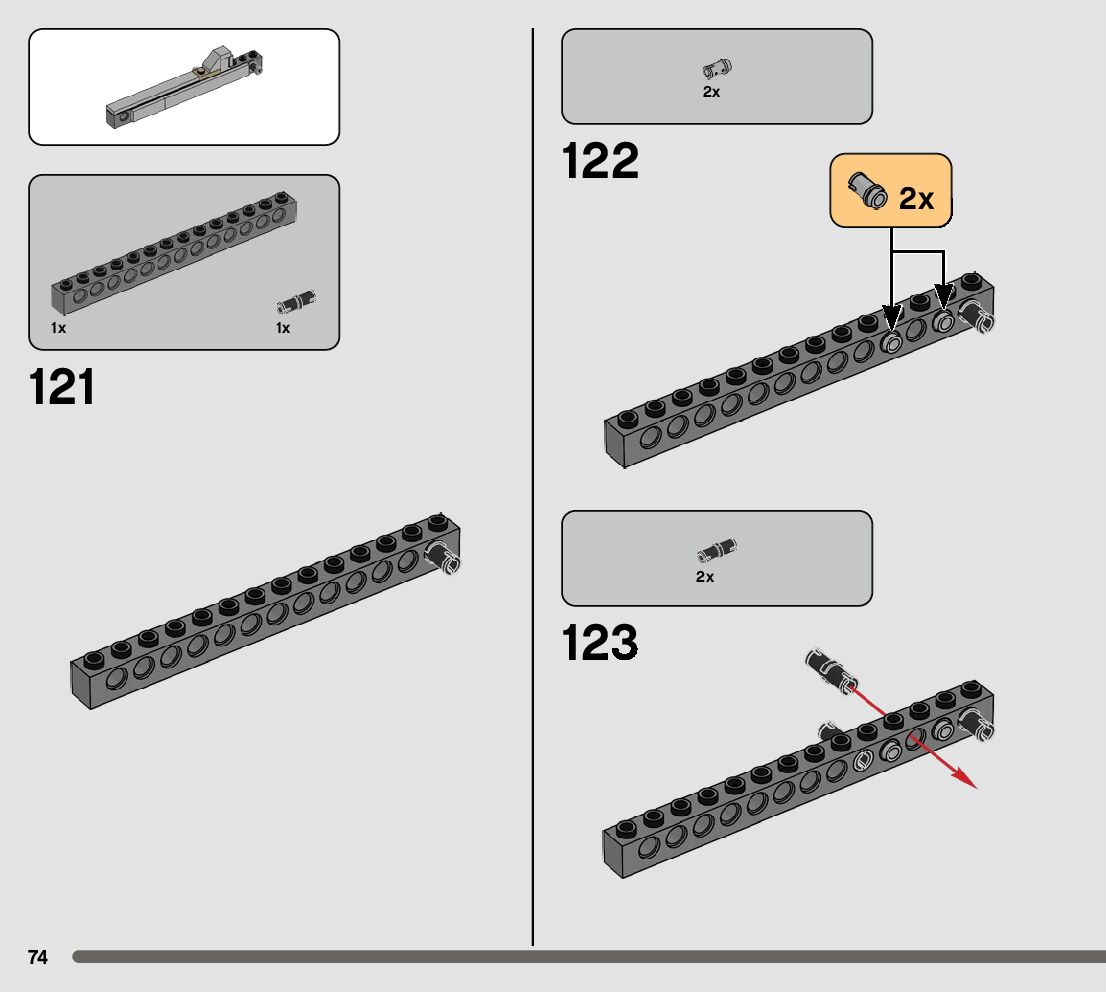 1x

1x

121

2x

122

2x

2x

123

74