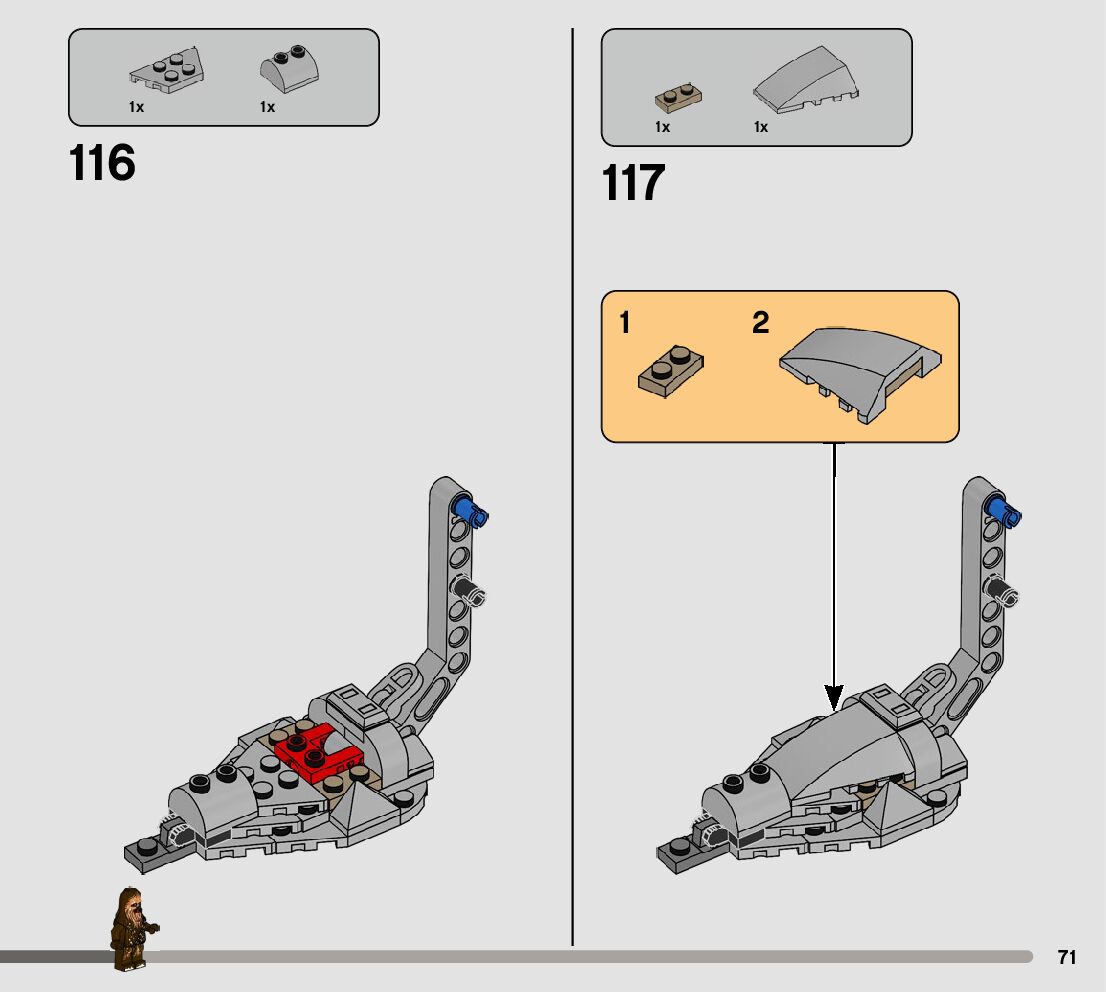 1x 1x

116

1x 1x

117

1 2

71