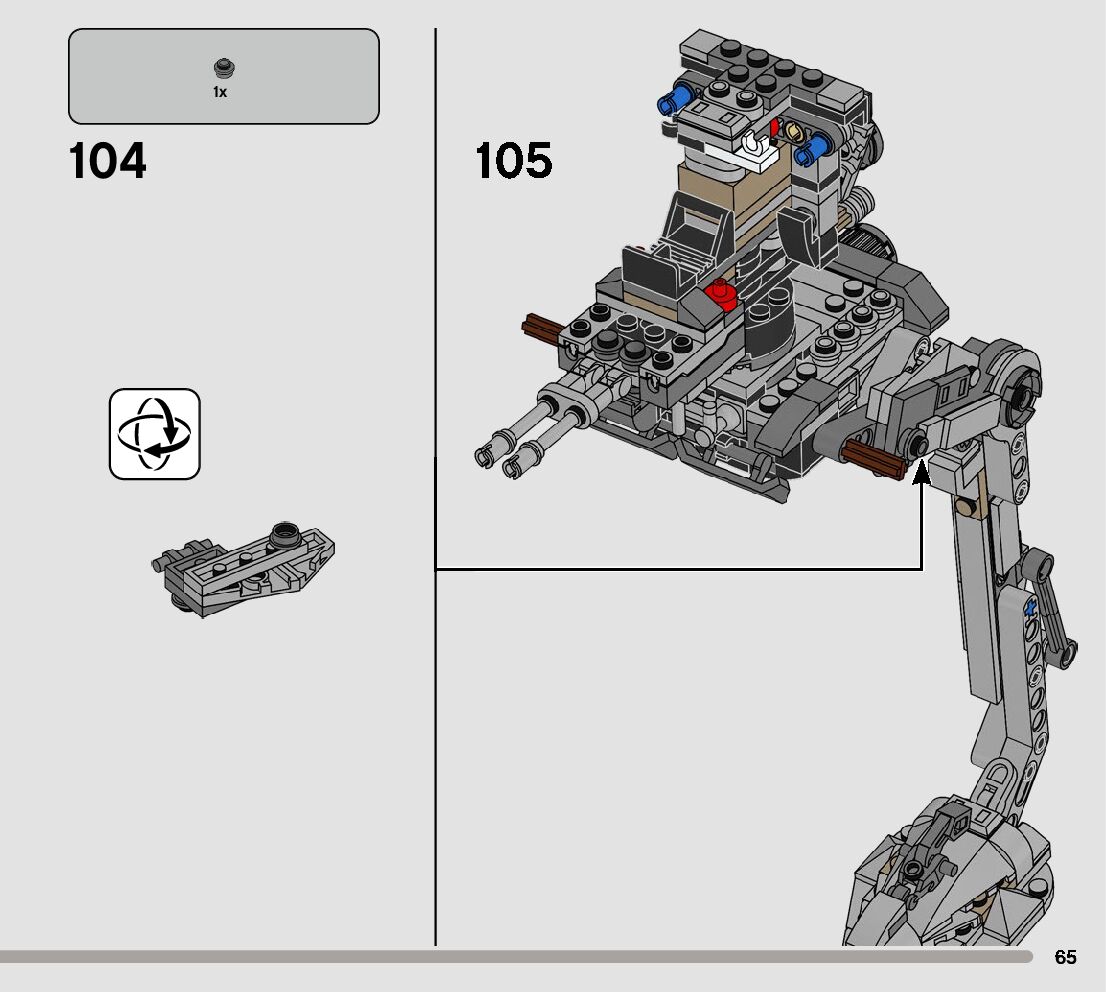 1x

104

105

65