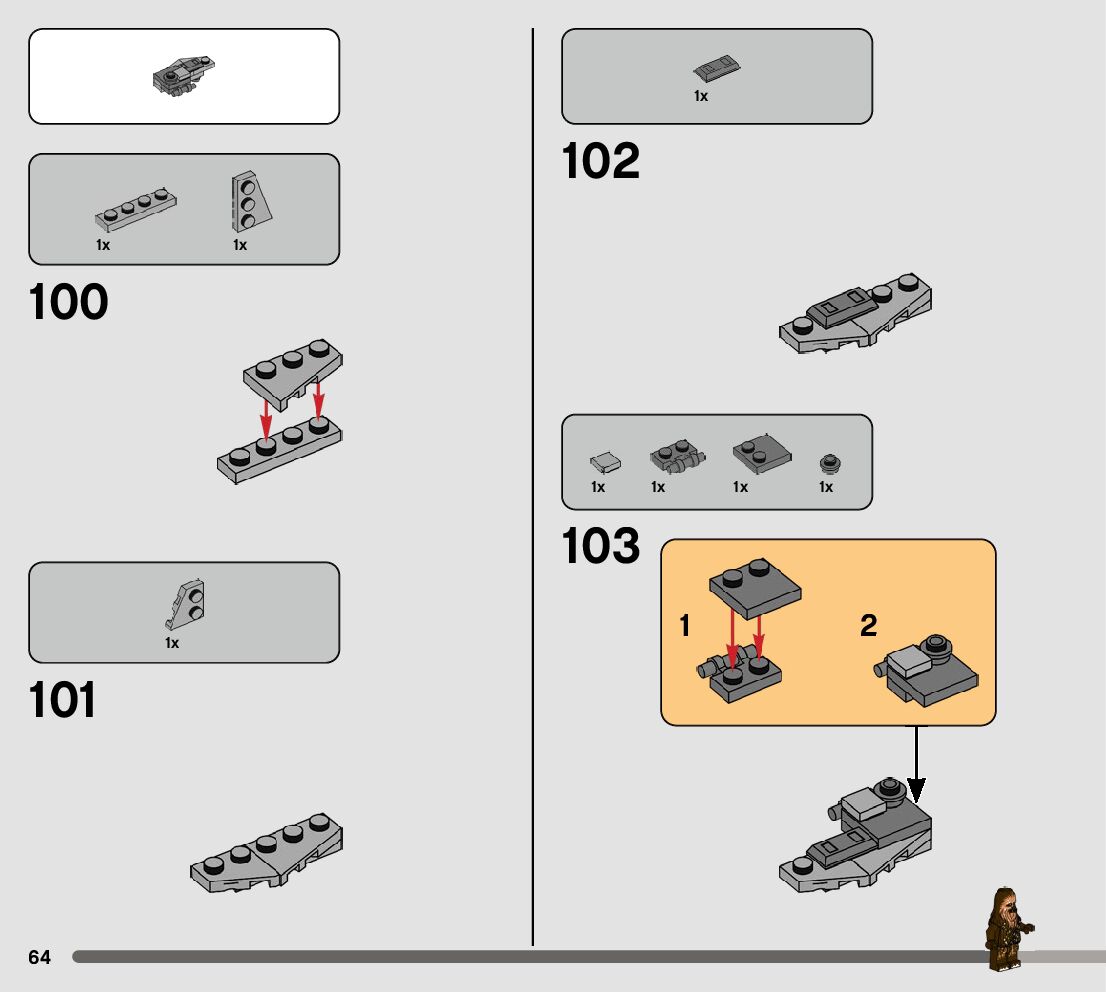 1x 1x

100

1x

101

1x

102

1x 1x 1x 1x

103

1

2

64