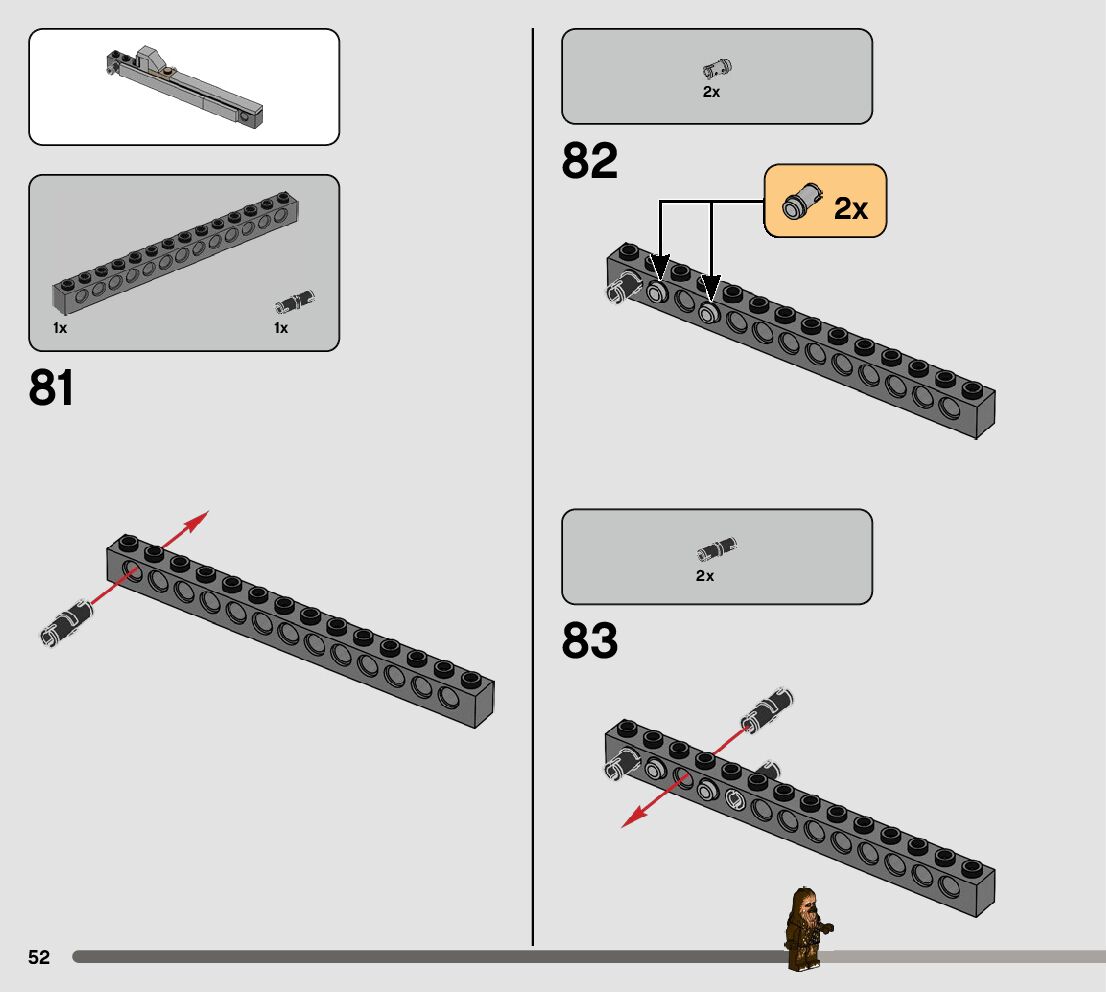 1x

1x

81

2x

82

2x

2x

83

52