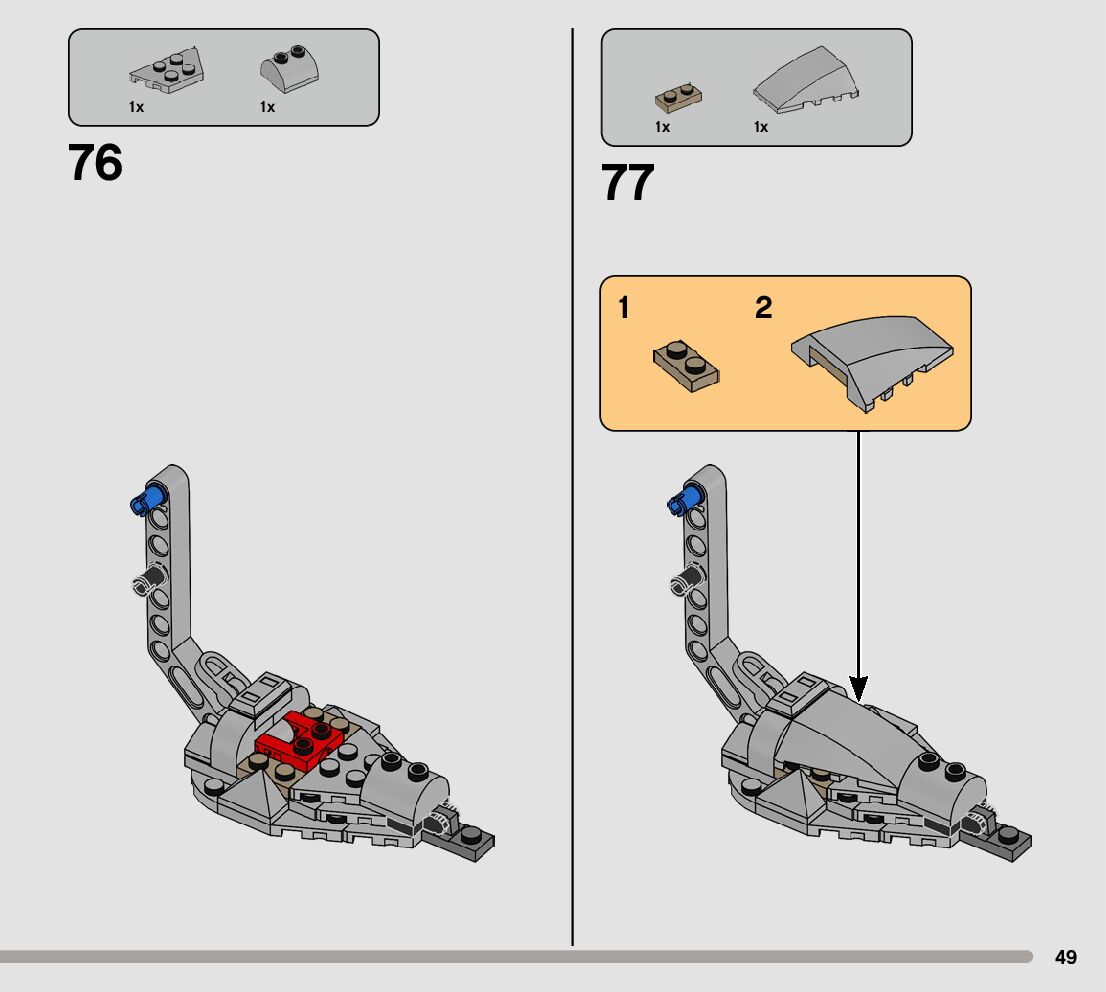 1x 1x

76

1x 1x

77

1 2

49