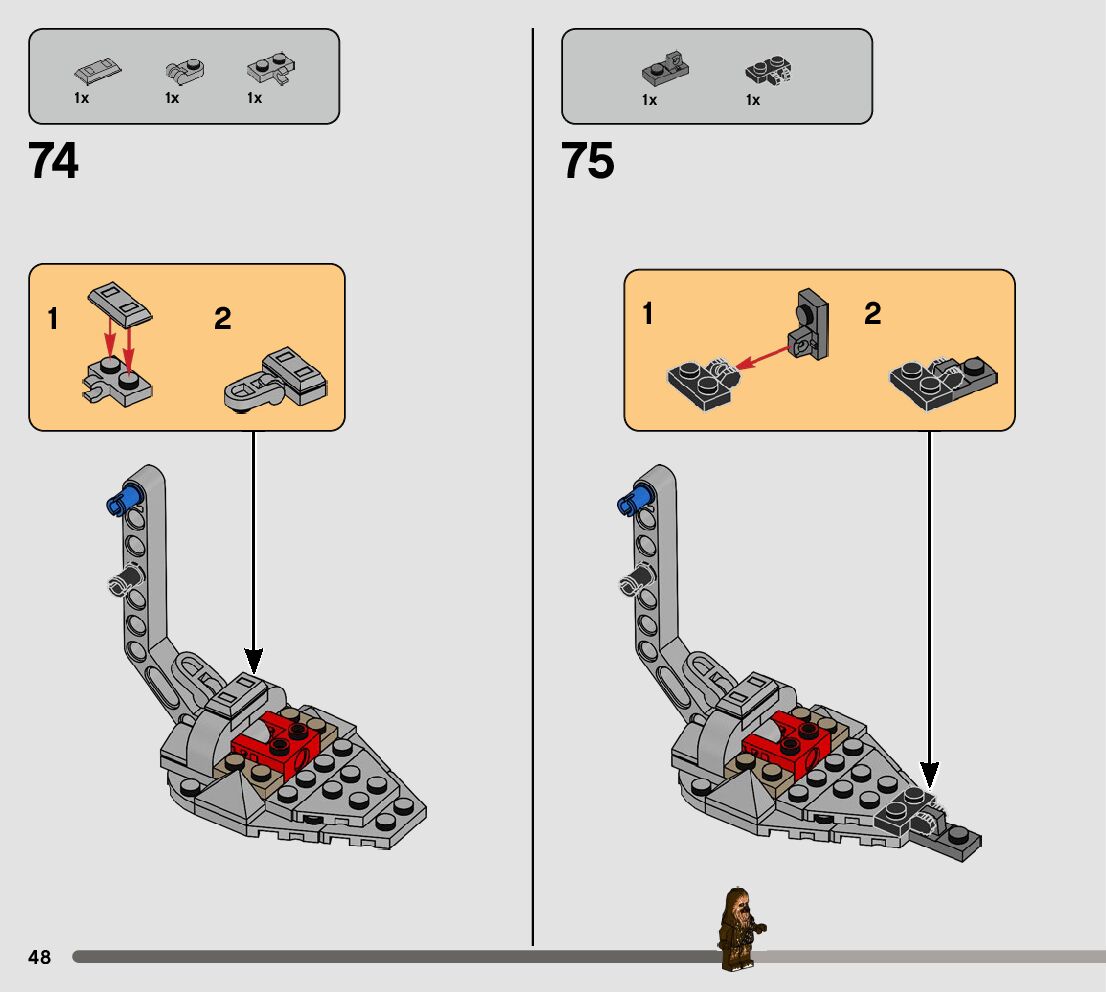 1x 1x 1x

74

1 2

1x 1x

75

1 2

48