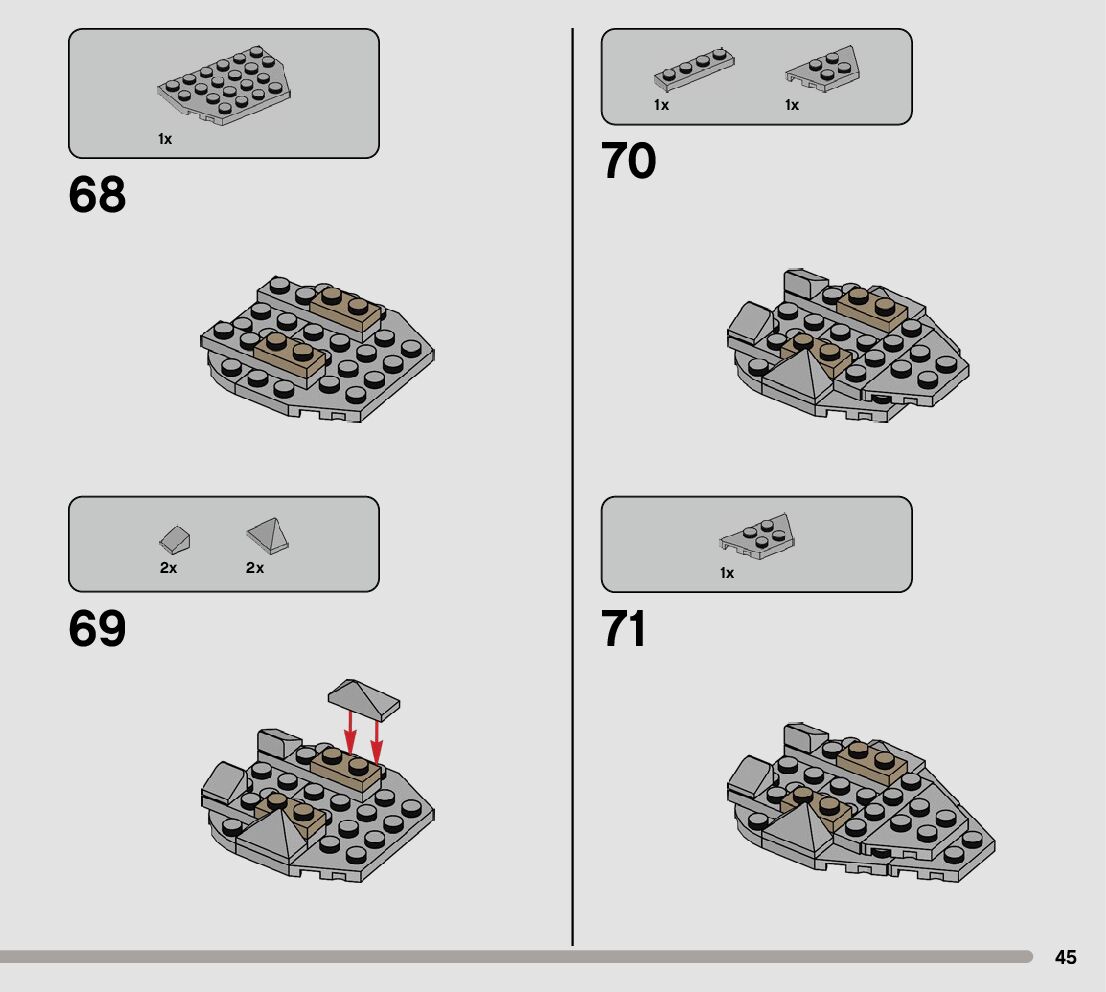 1x

68

2x 2x

69

1x 1x

70

1x

71

45