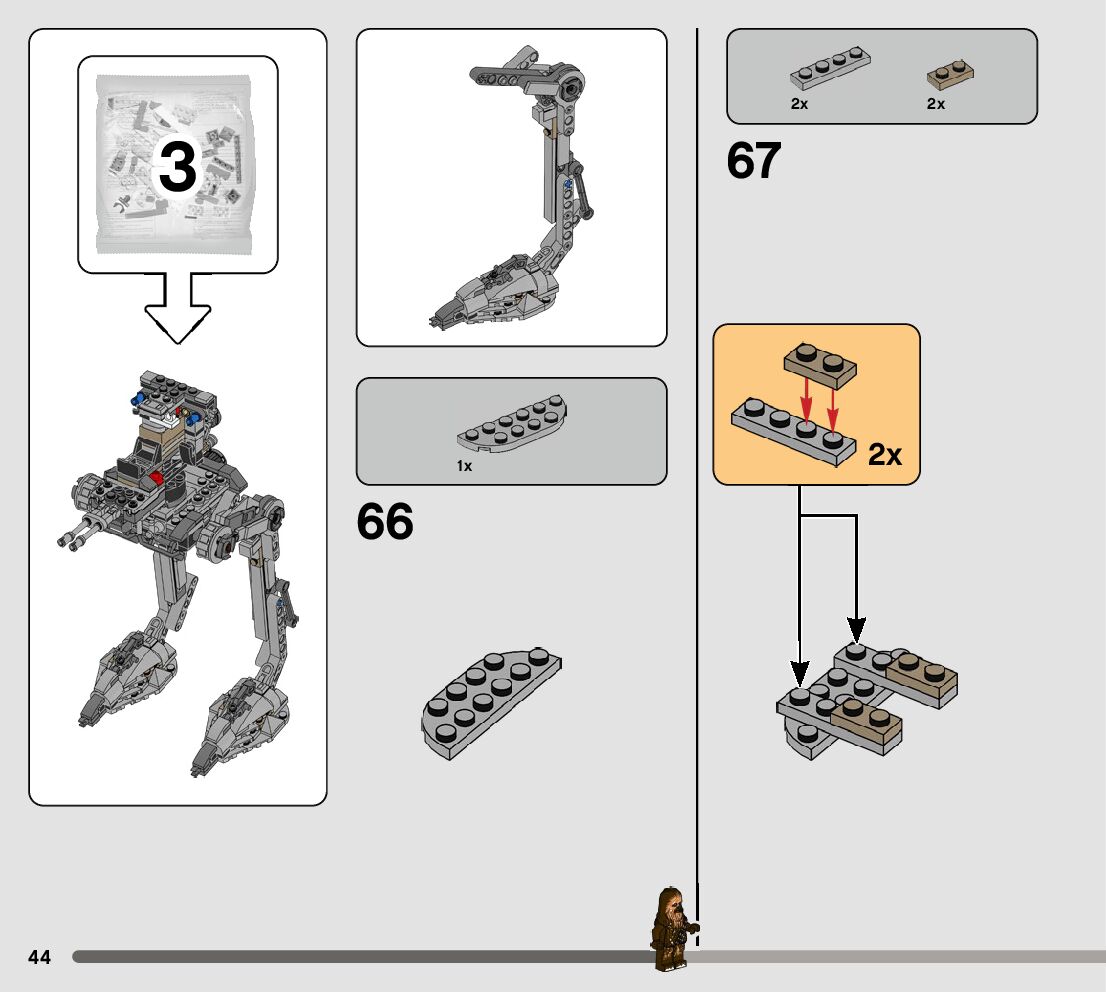 3

1x

66

2x 2x

67

2x

44