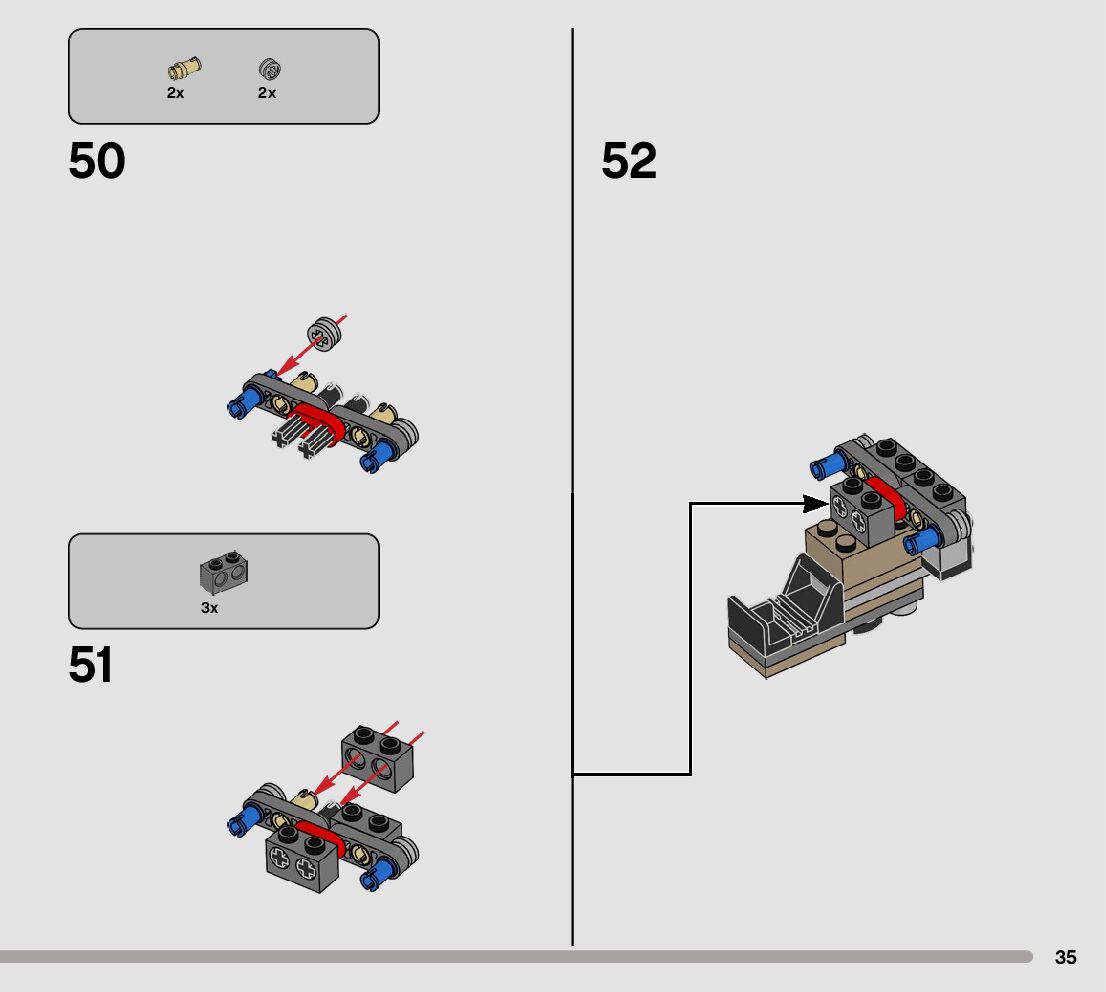 2x
2x

50

3x

51

52

35