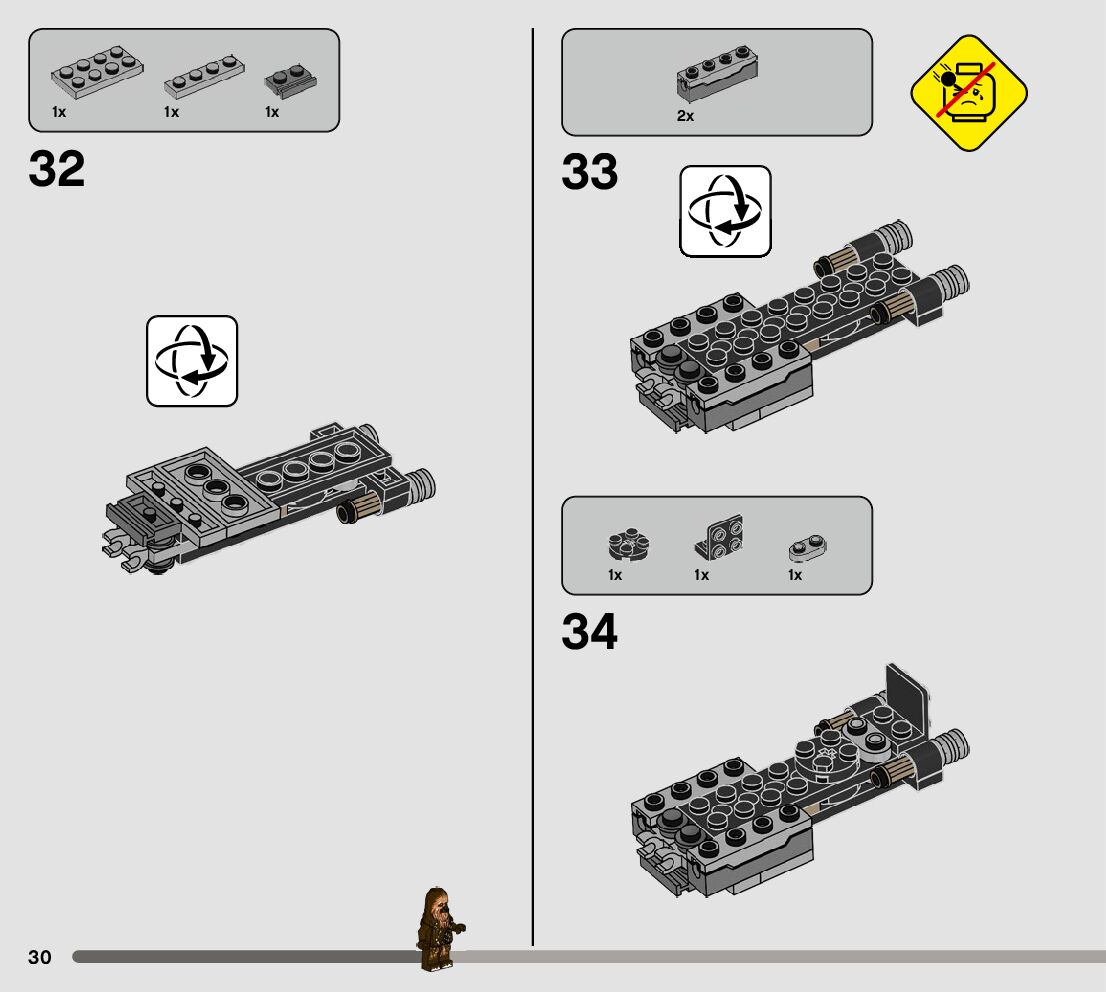 1x
1x
1x

32

2x

33

1x
1x
1x

34

30