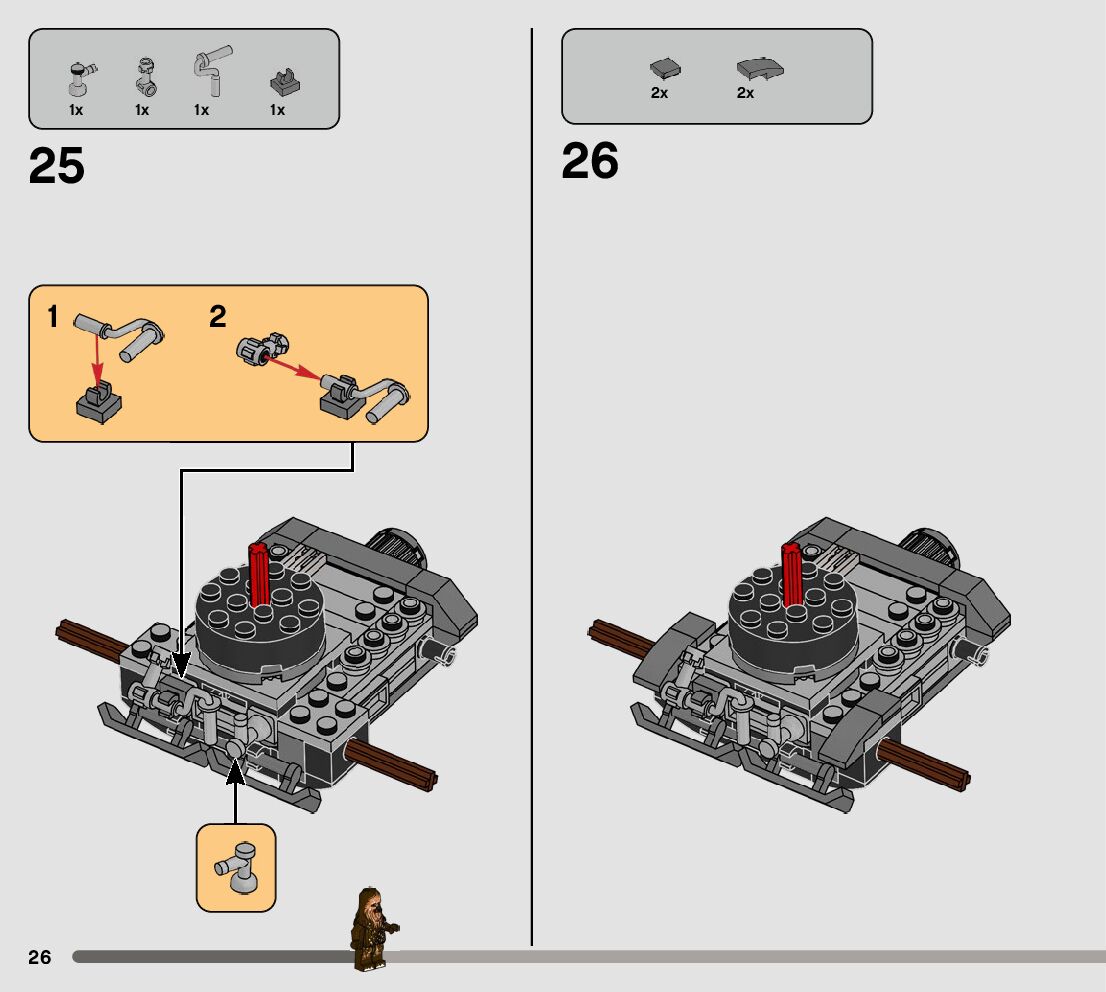 1x 1x 1x 1x

25

1

2

2x 2x

26

26