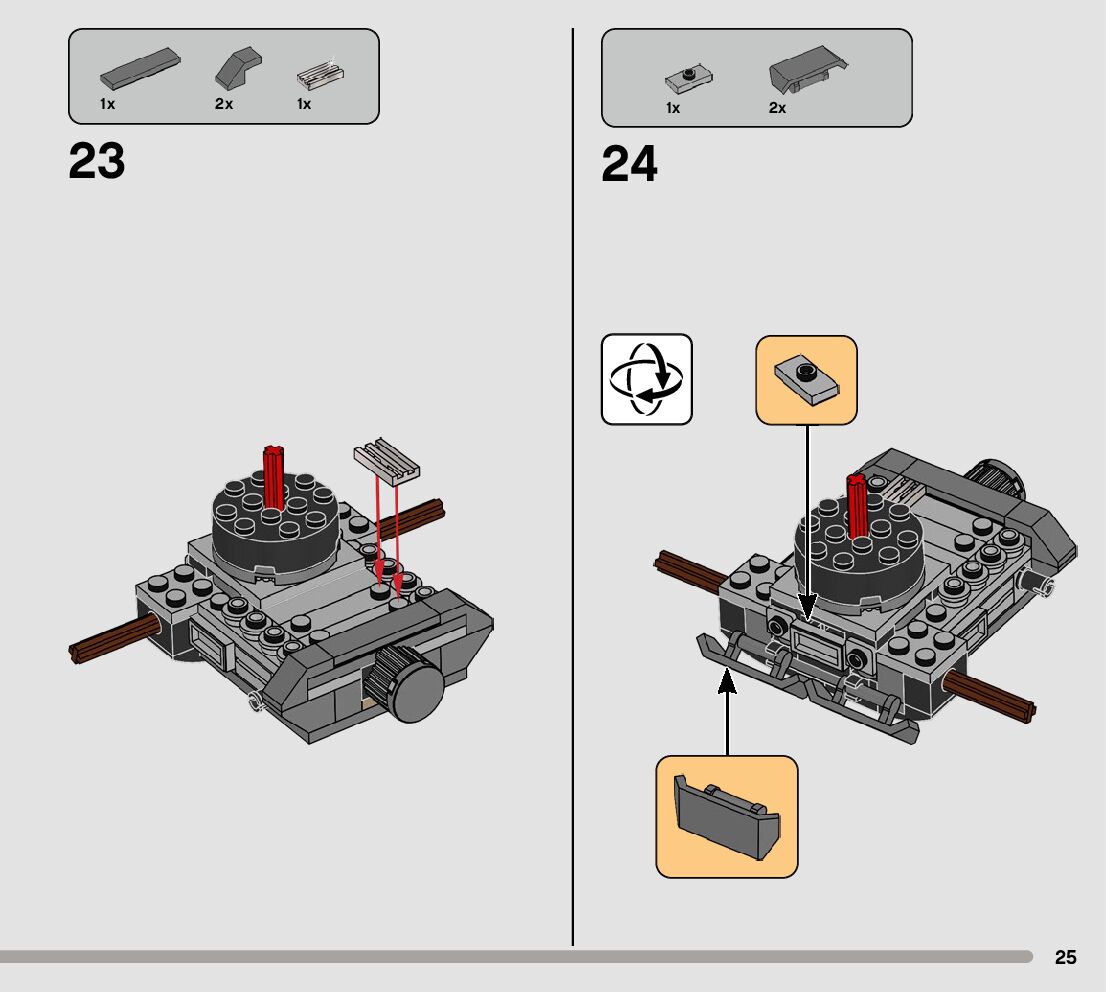 1x 2x 1x

23

1x 2x

24

25