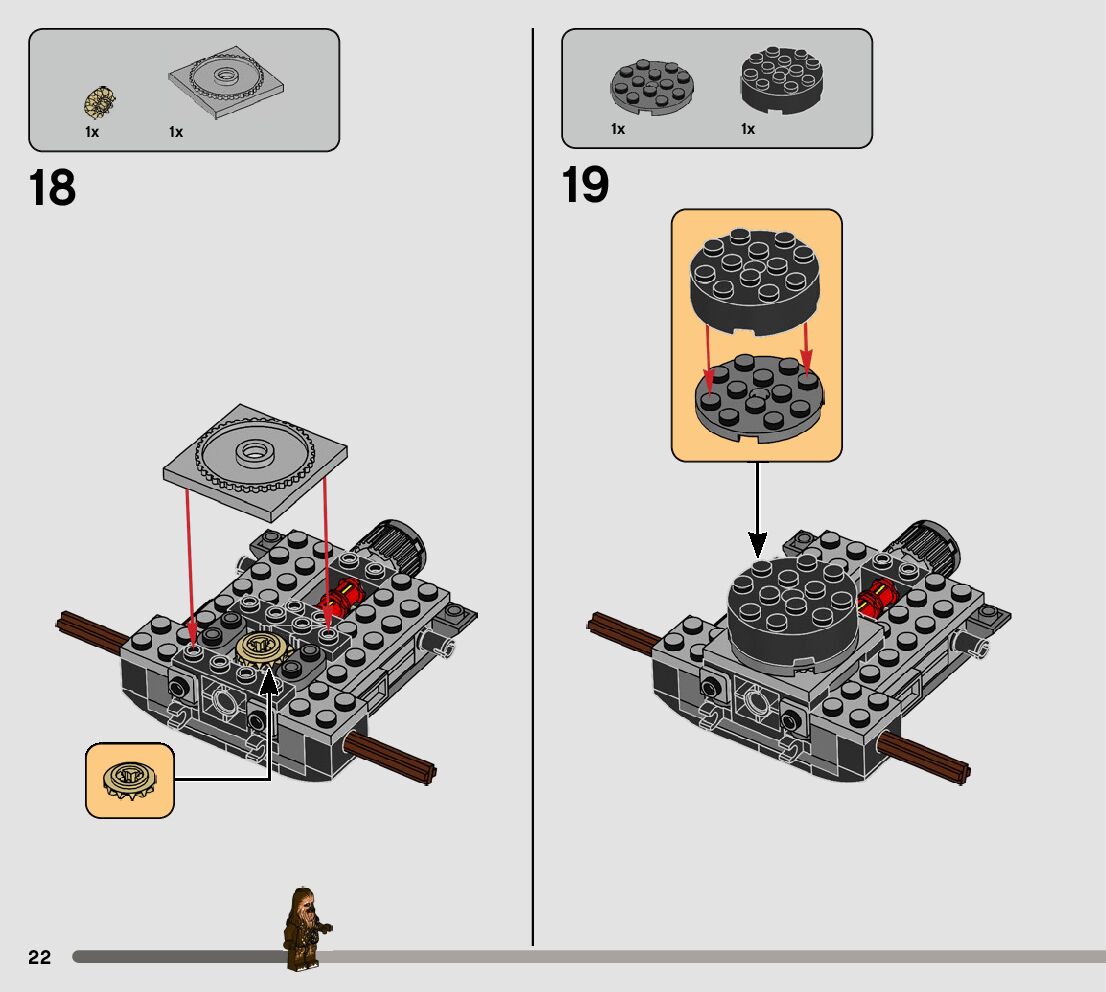 1x 1x

18

1x 1x

19

22