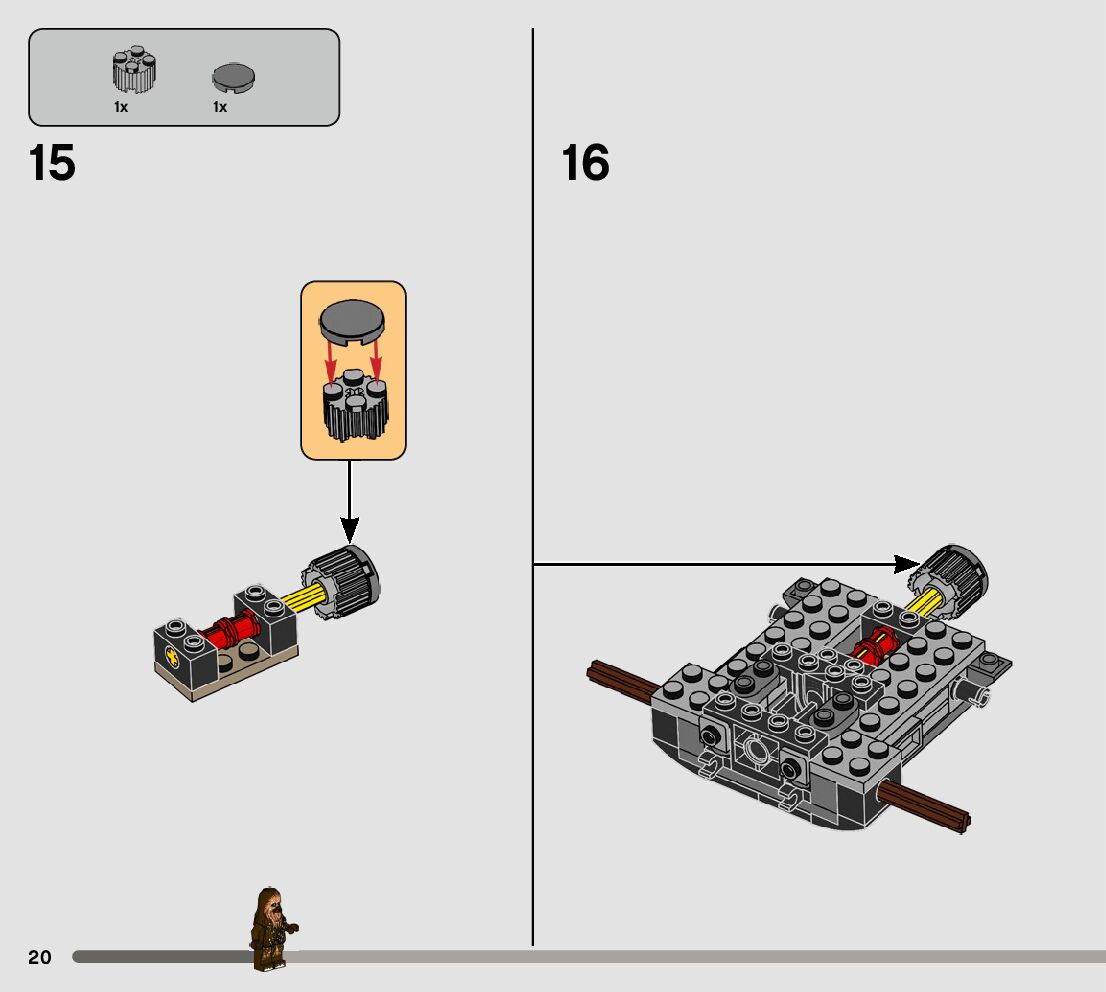 1x
1x

15

16

20