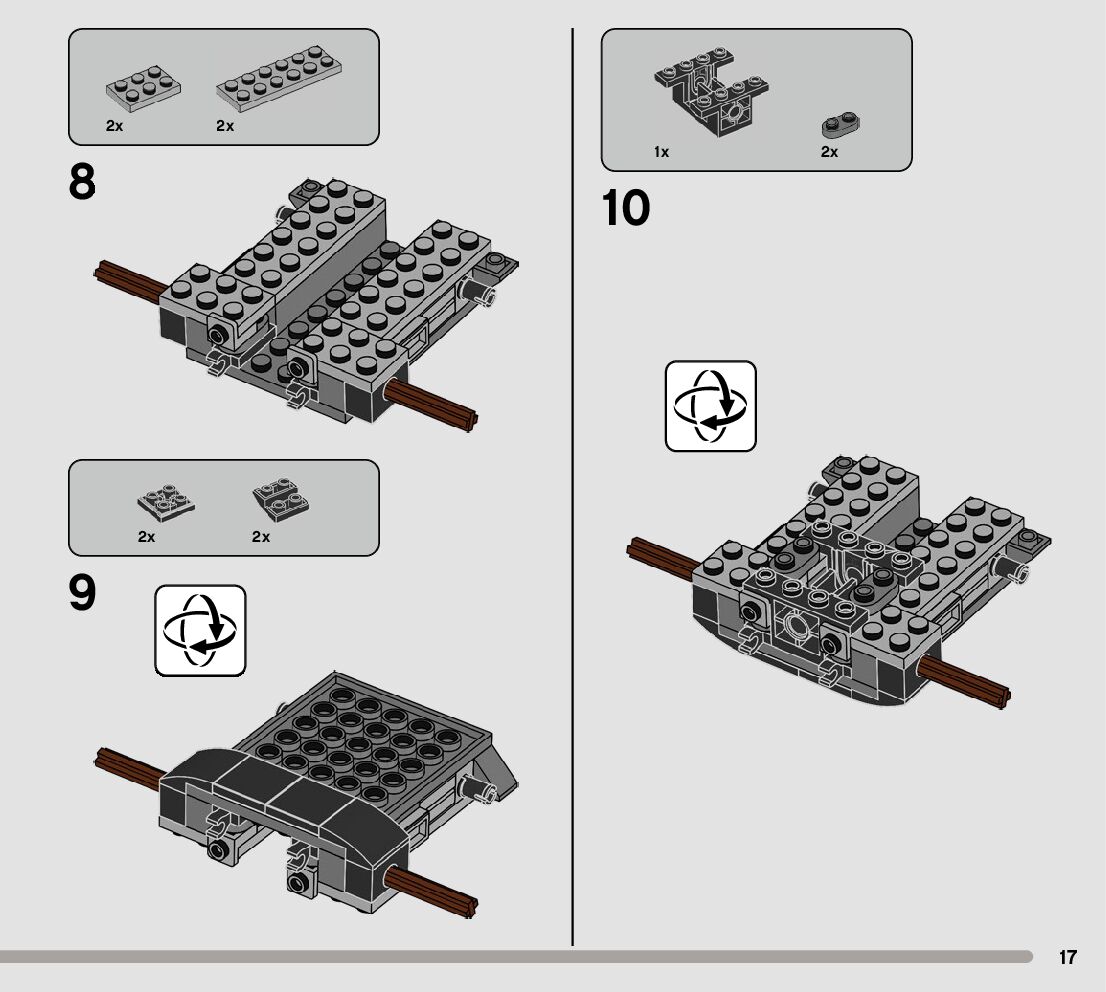 2x 2x

8

2x 2x

9

1x 2x

10

17