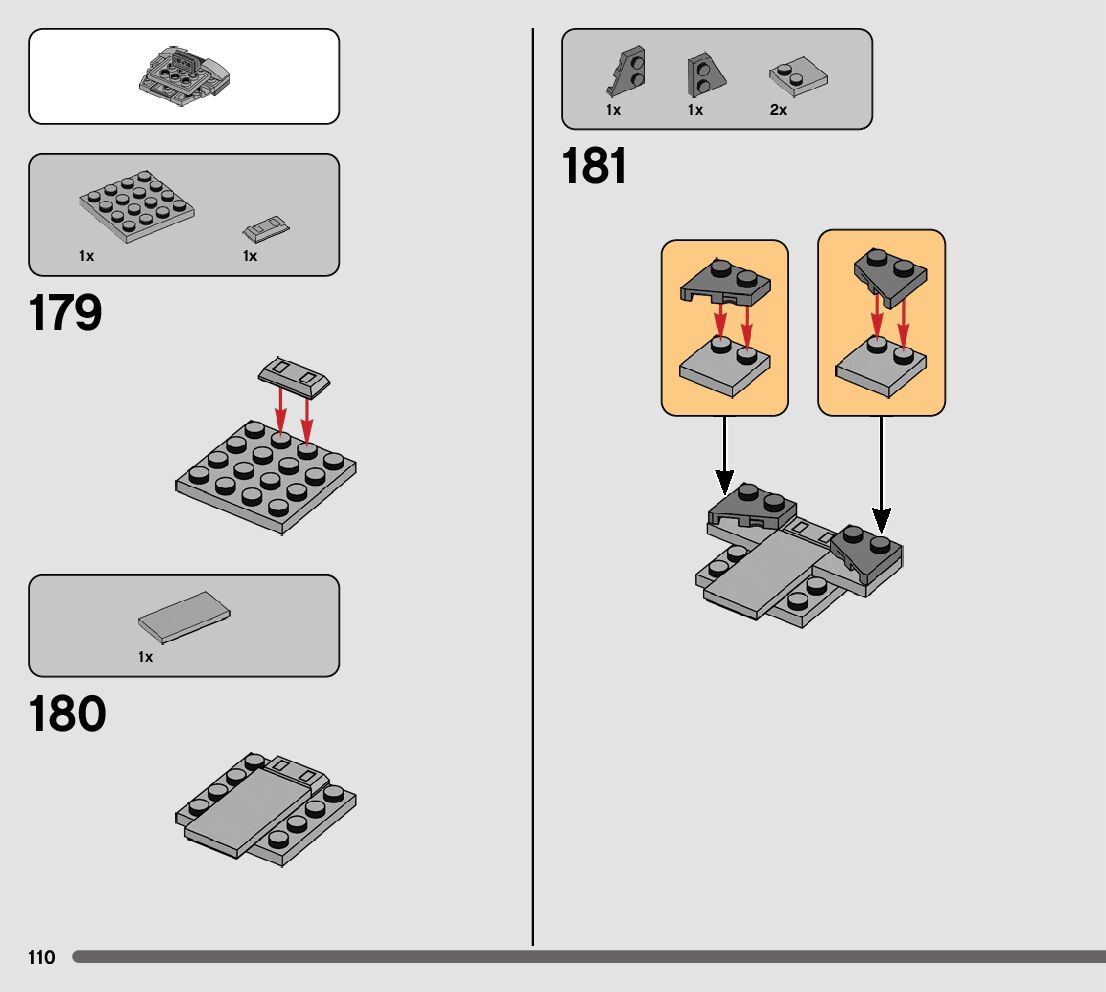 1x

1x

179

1x

180

1x

1x

2x

181

110