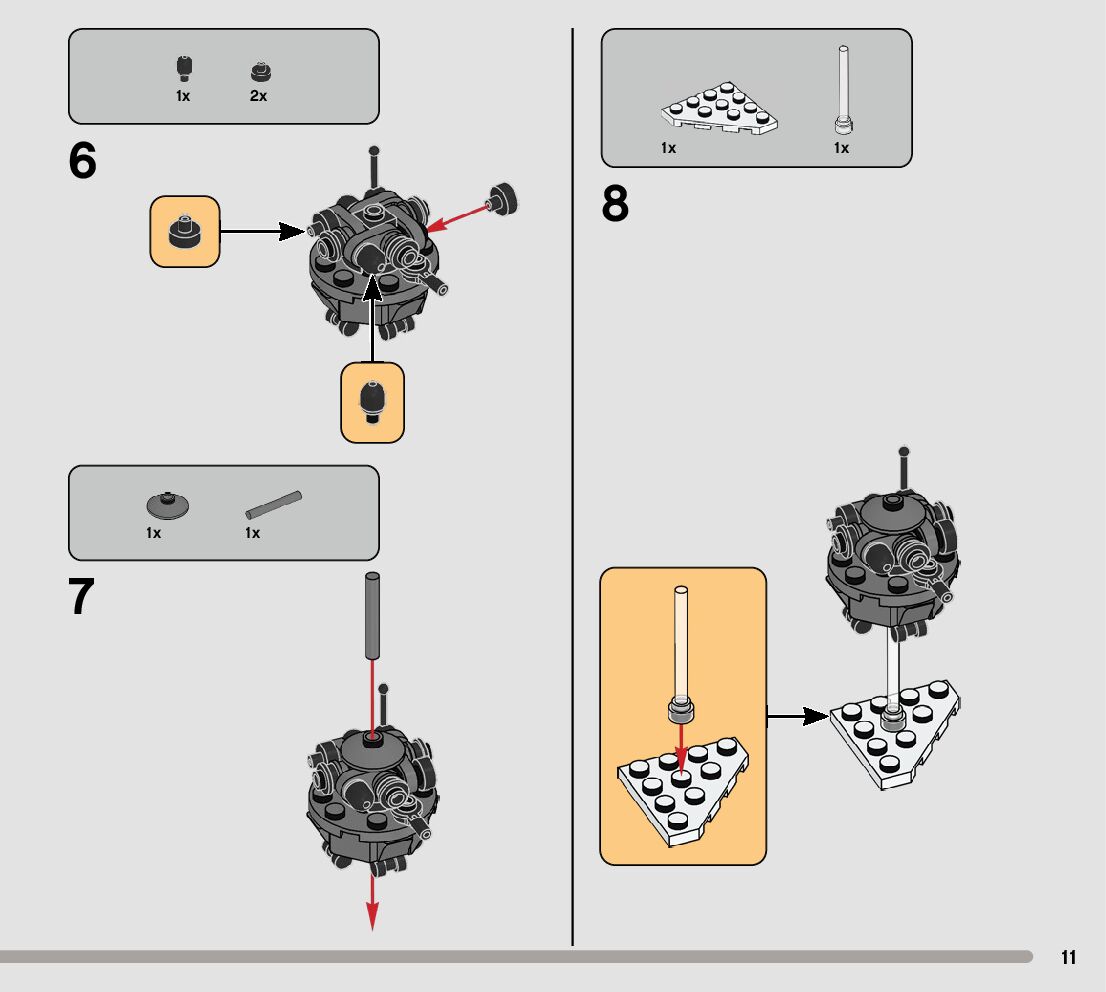 1x 2x

6

1x 1x

7

1x 1x

8

11