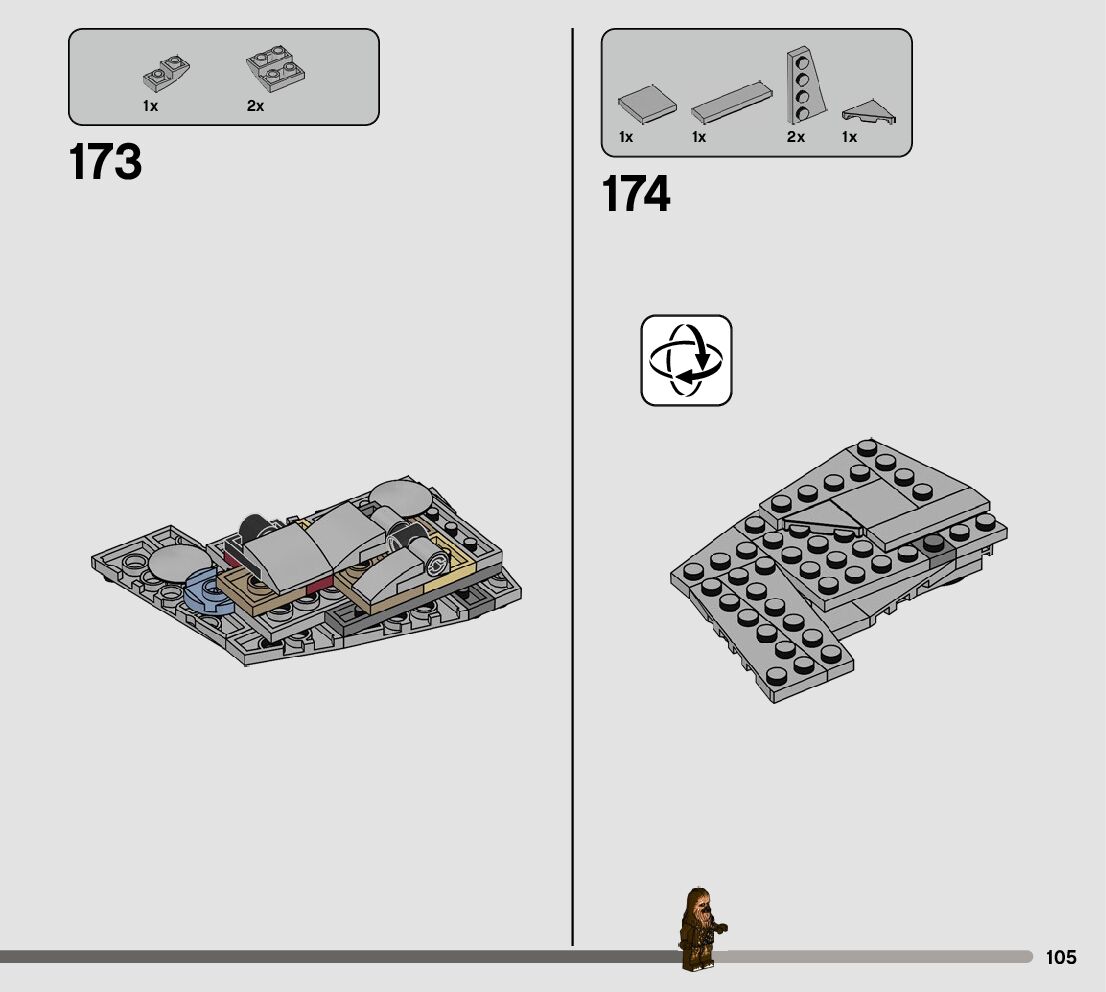 1x 2x

173

1x 1x 2x 1x

174

105