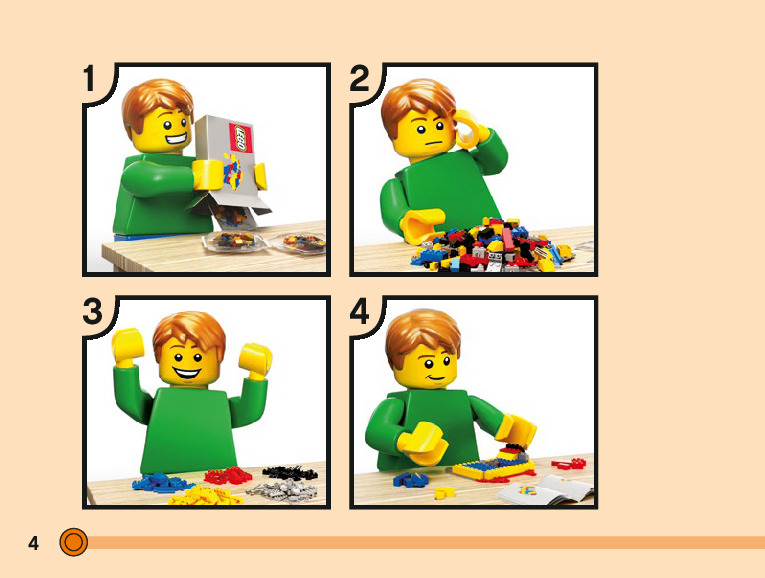 1

LEGO

2

3

4

4