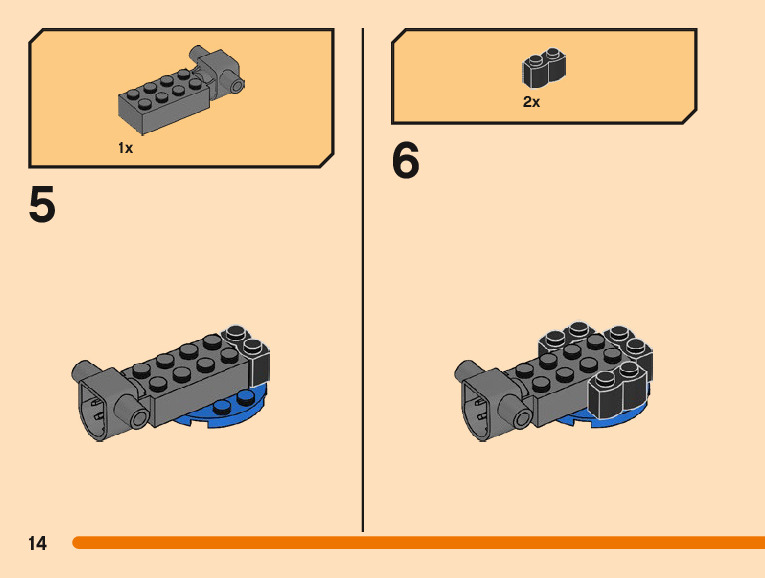 1x

5

2x

6

14