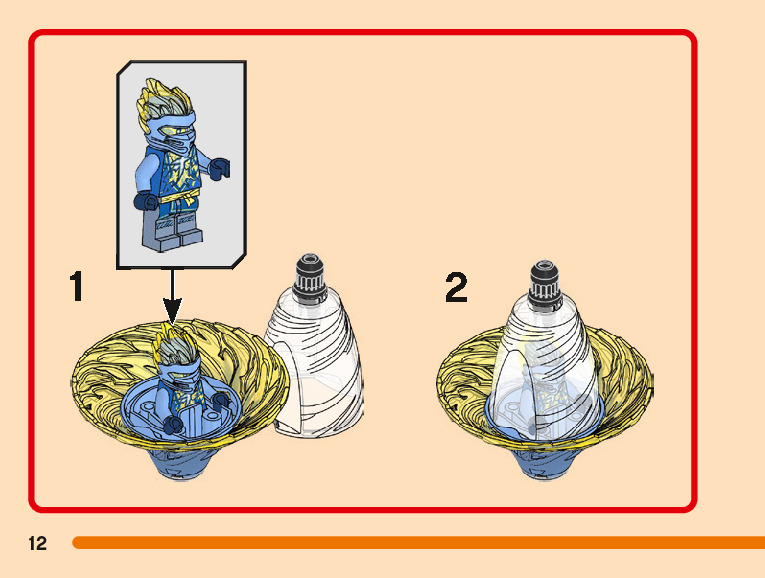 1

2

12