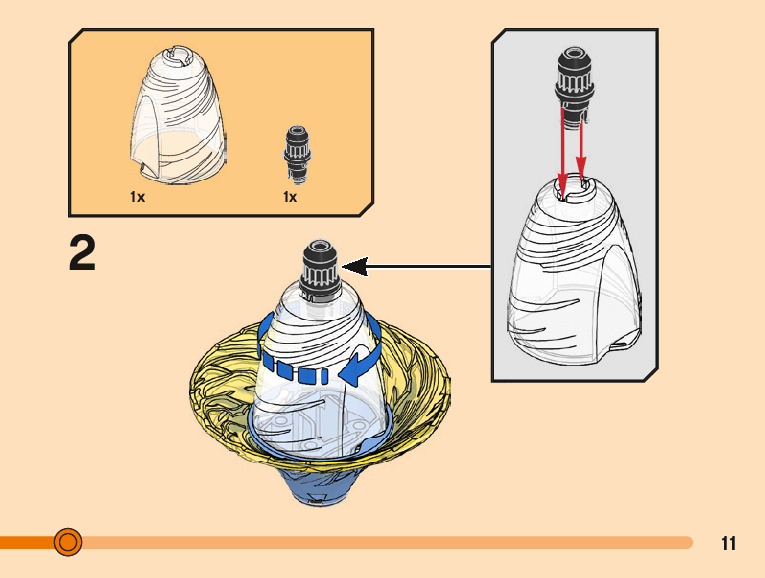 1x

1x

2

11