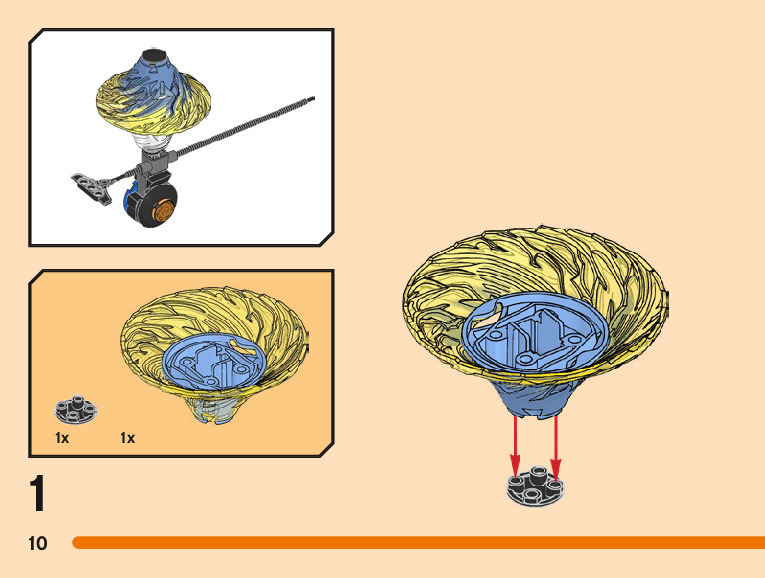 1x

1x

1

10