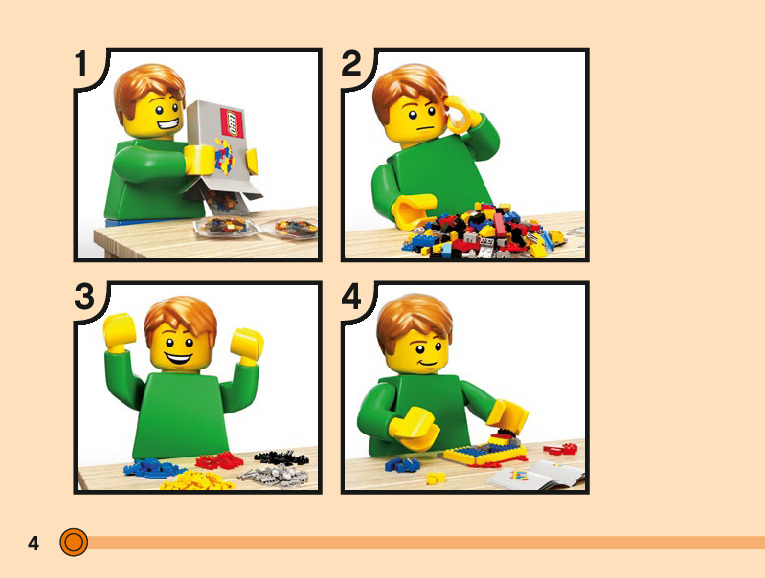 1

LEGO

2

3

4

4