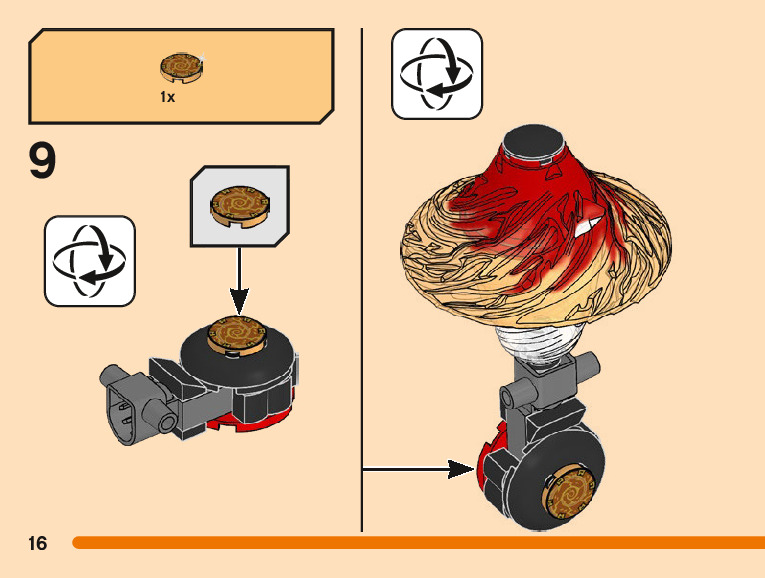 1x

9

16