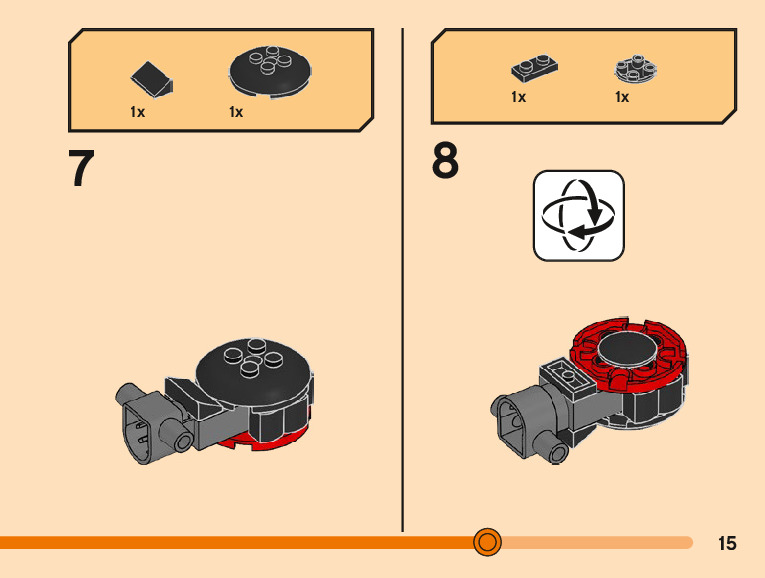 1x 1x

7

1x 1x

8

15