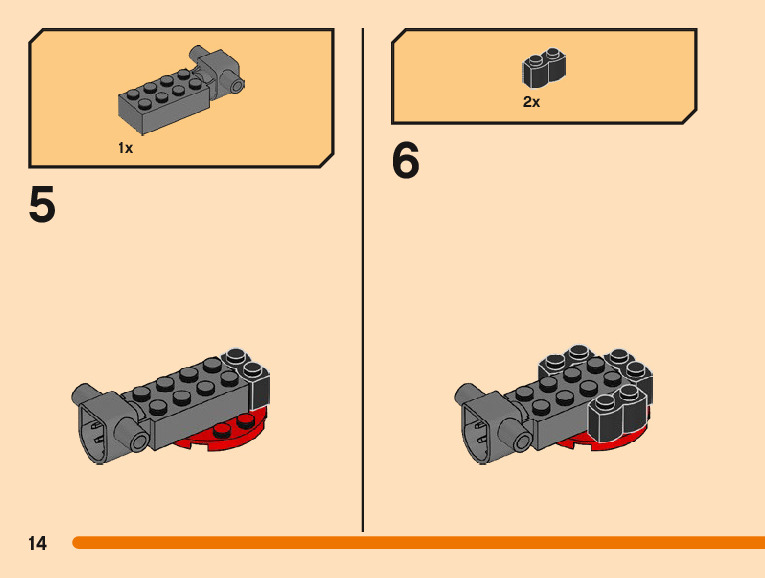 1x

5

2x

6

14