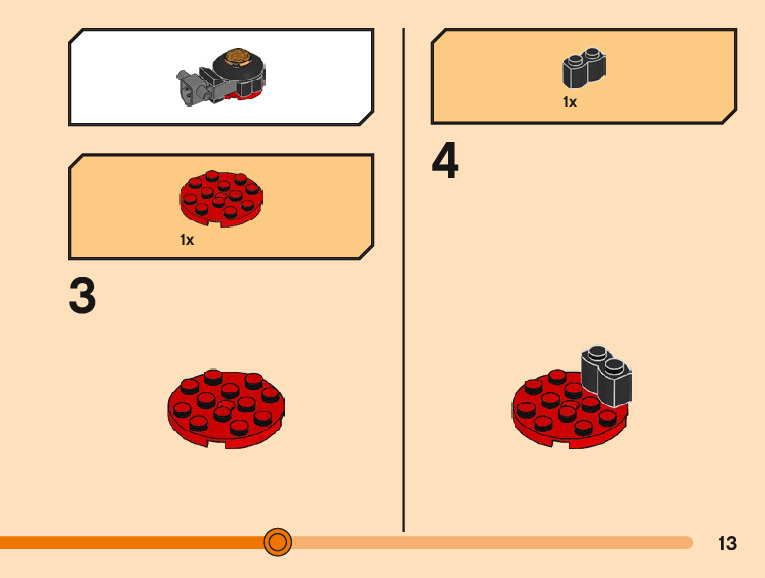 1x

3

1x

4

13