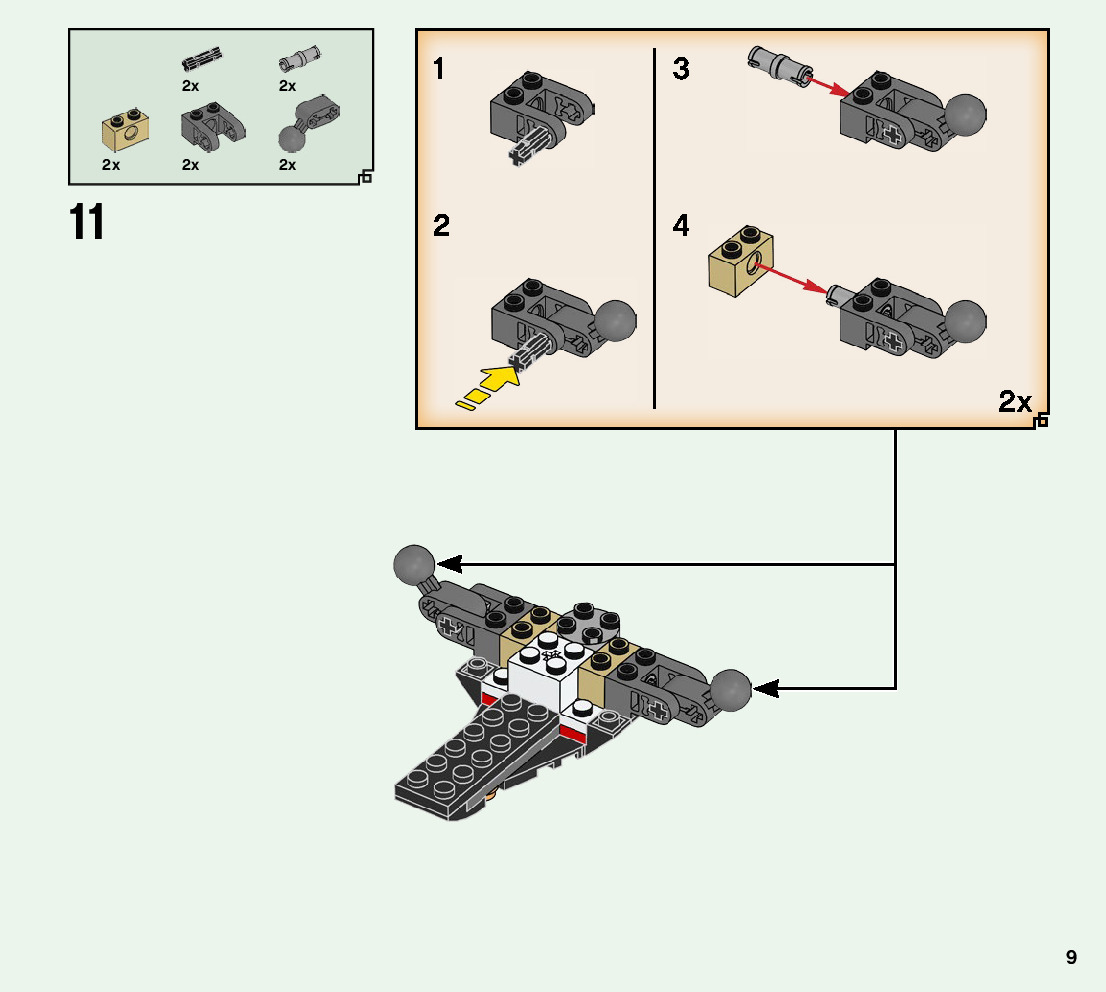 2x
2x
2x
2x
2x

11

1
2
3
4
2x

9