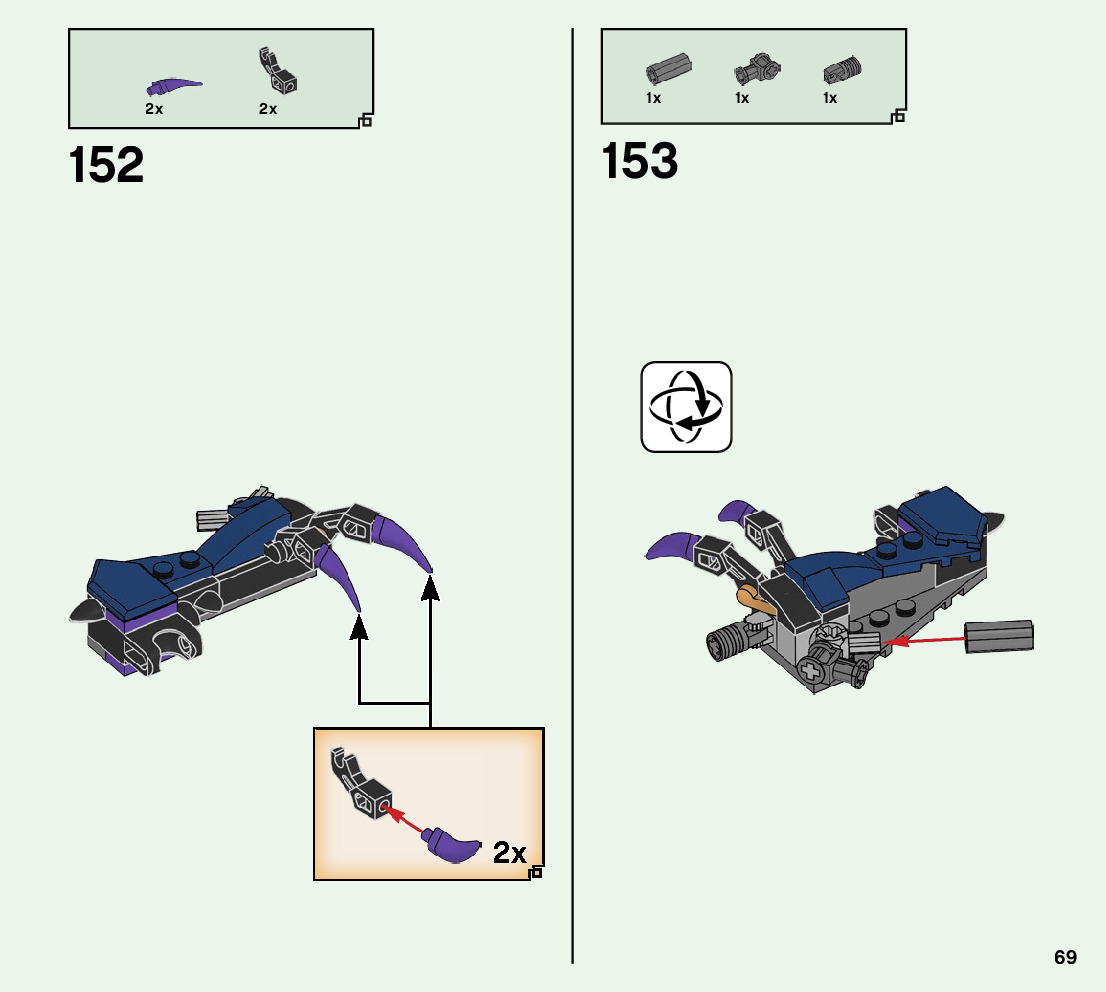 2x 2x

152

2x

1x 1x 1x

153

69