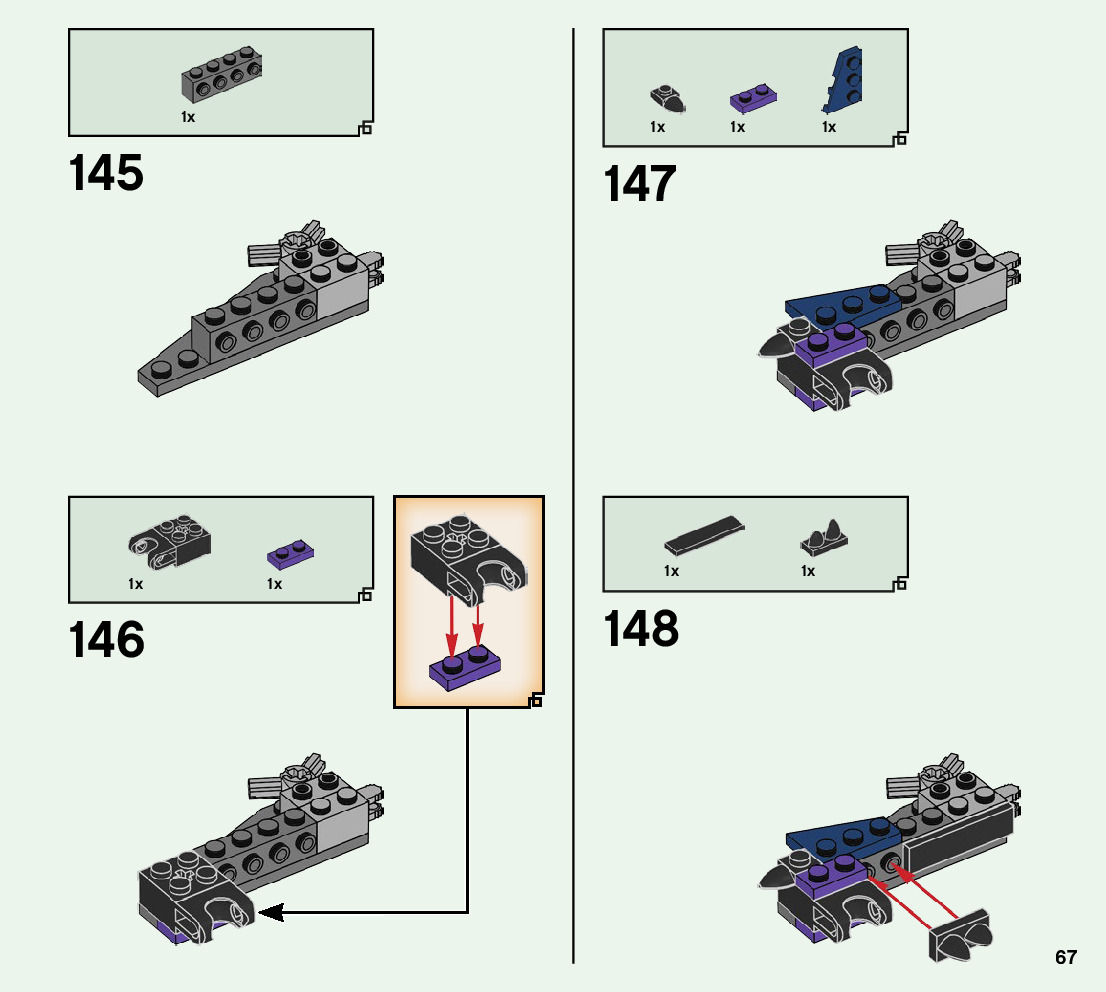 1x

145

1x 1x

146

1x 1x 1x

147

1x 1x

148

67