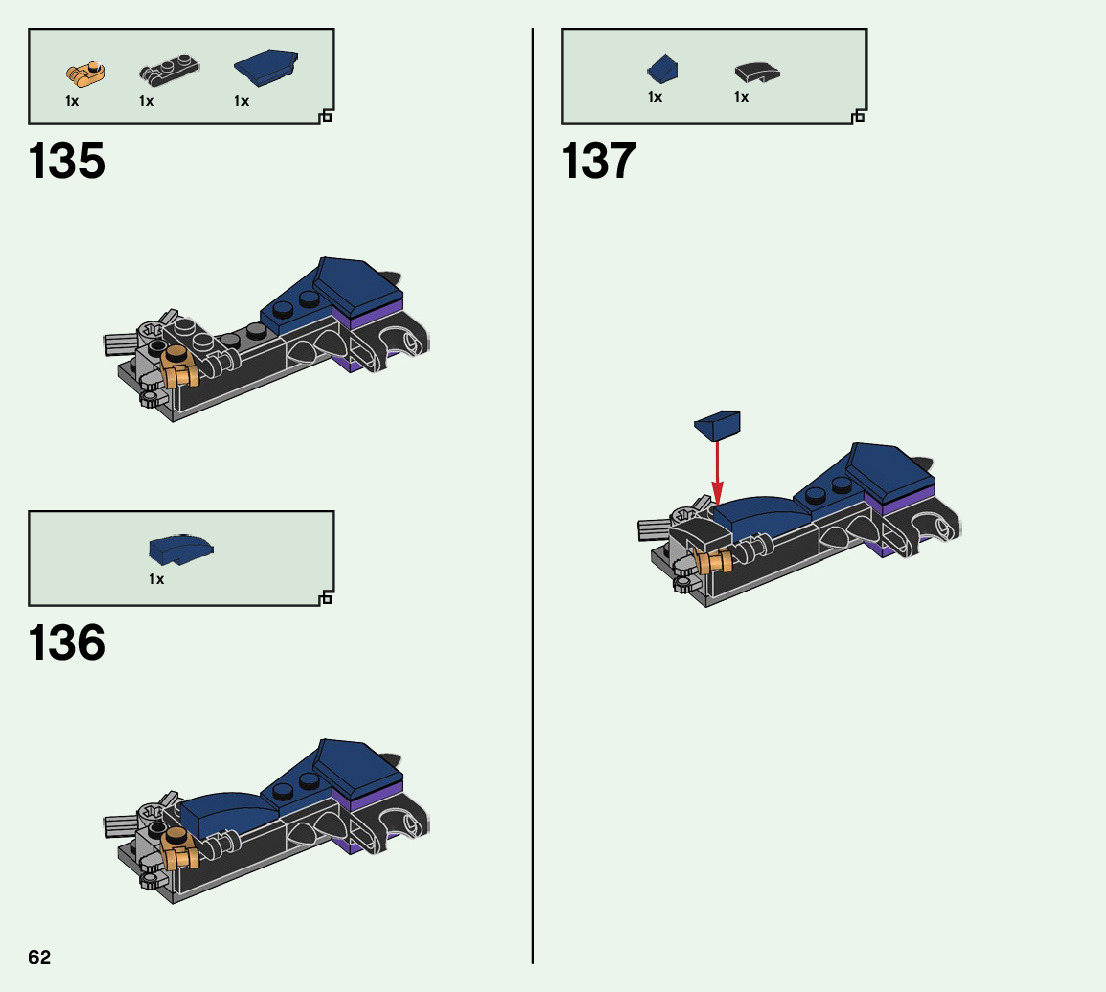 1x 1x 1x

135

1x

136

62

1x 1x

137