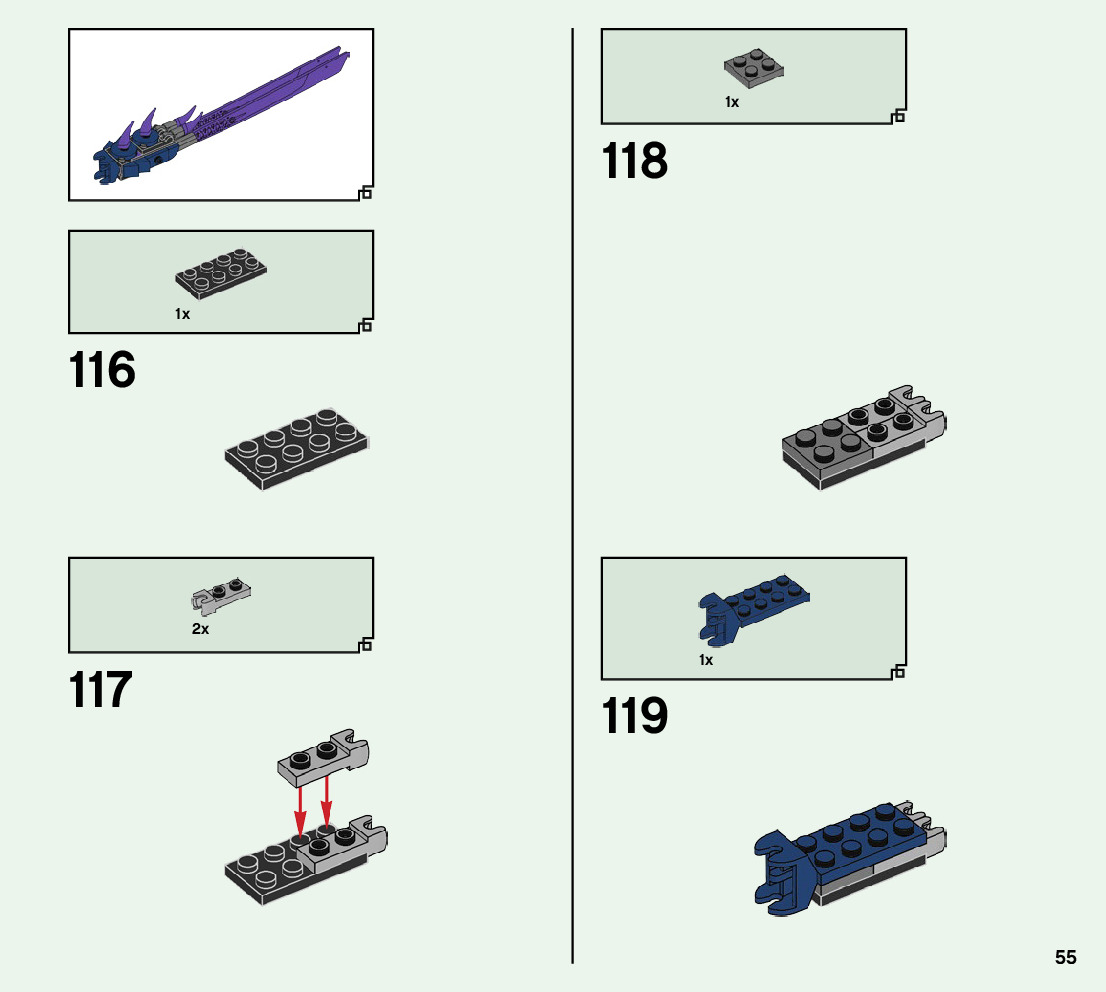 1x

116

2x

117

1x

118

1x

119

55