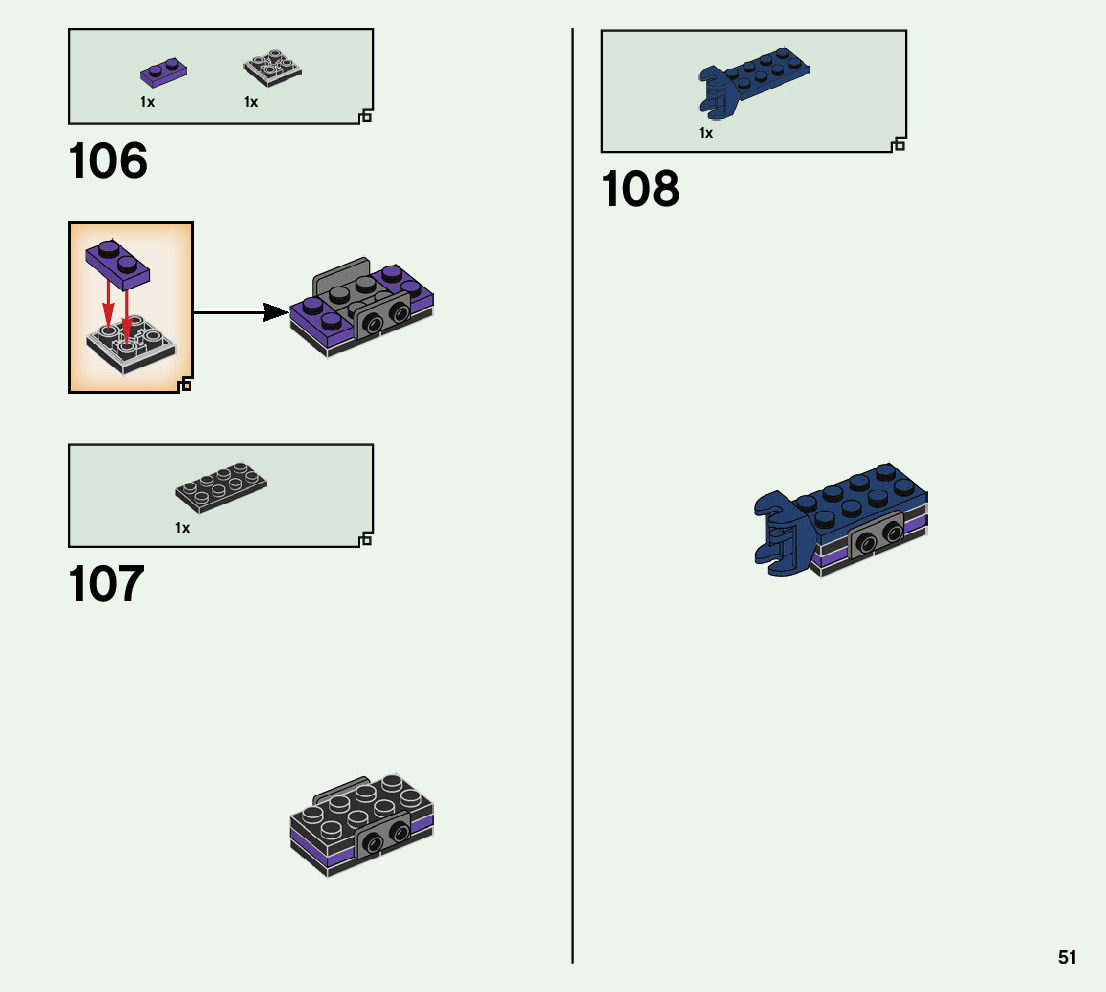 1x 1x

106

1x

107

1x

108

51