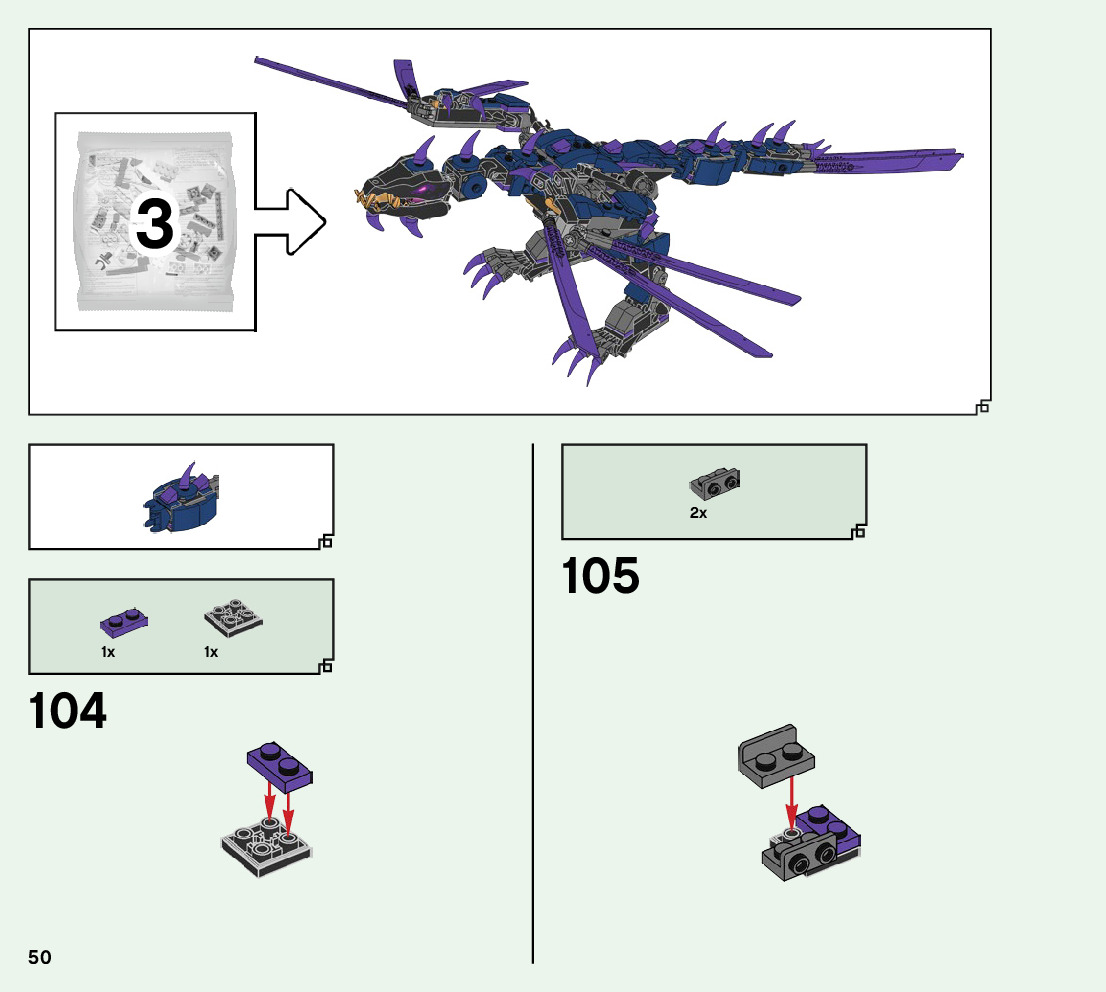 3

1x

1x

104

2x

105

50