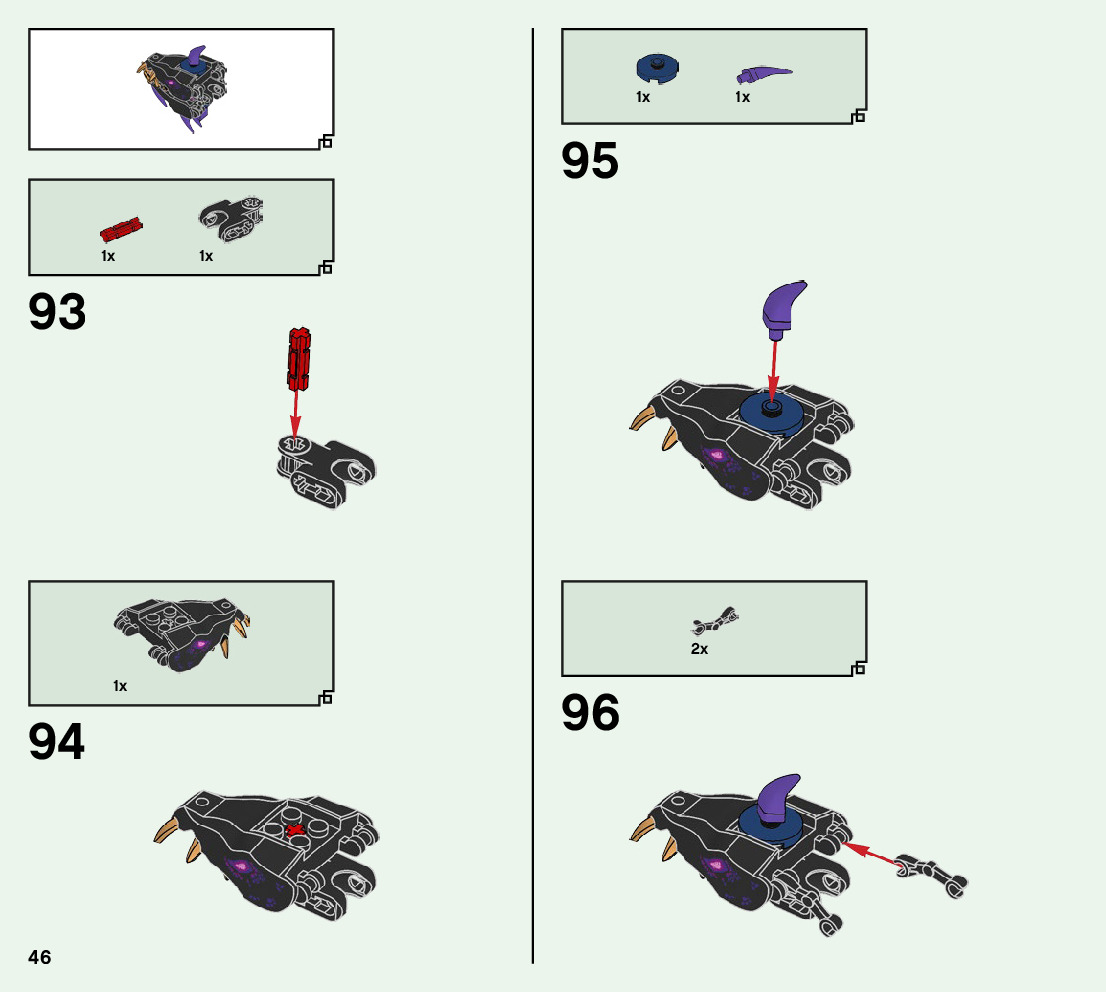 1x

1x

93

1x

94

46

1x

1x

95

2x

96