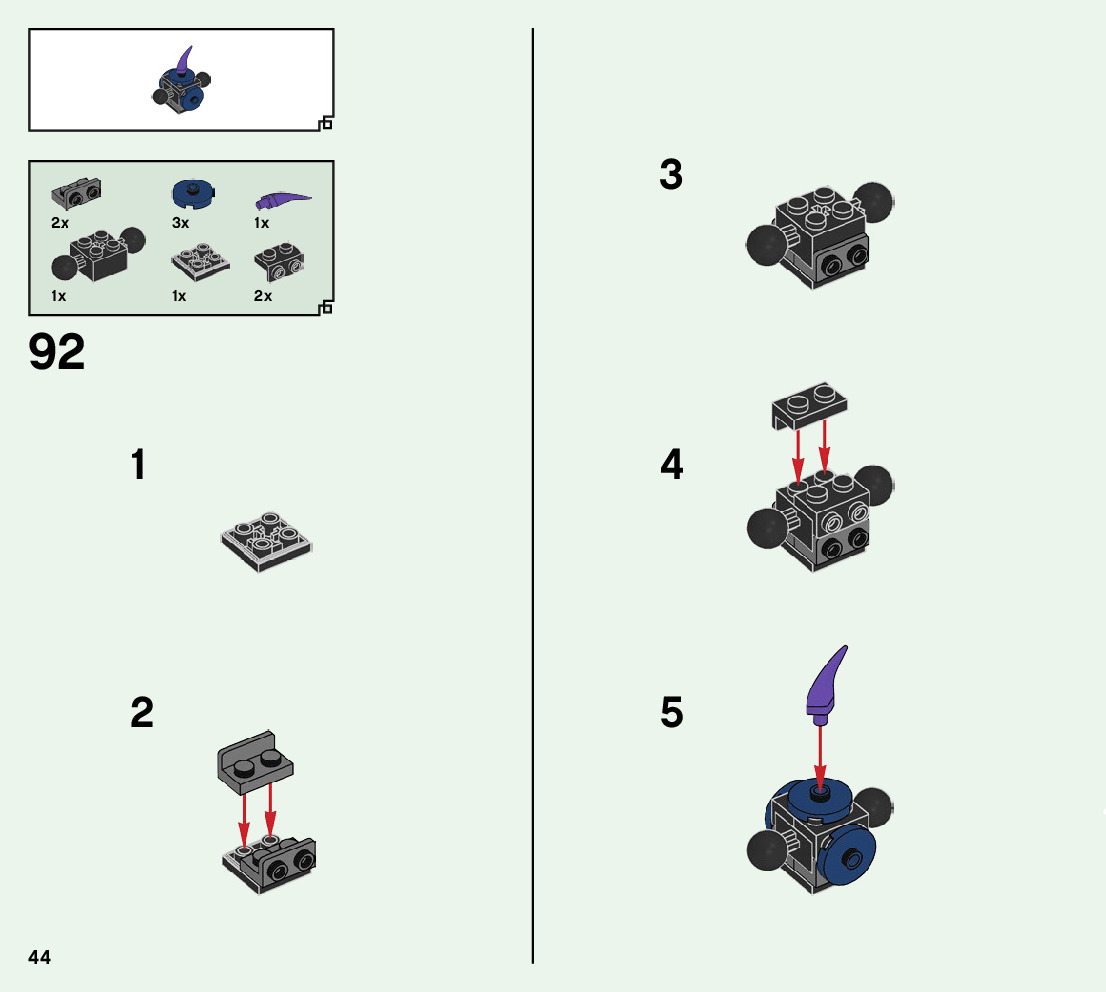 2x
3x
1x
1x
1x
2x

92

1

2

3

4

5

44