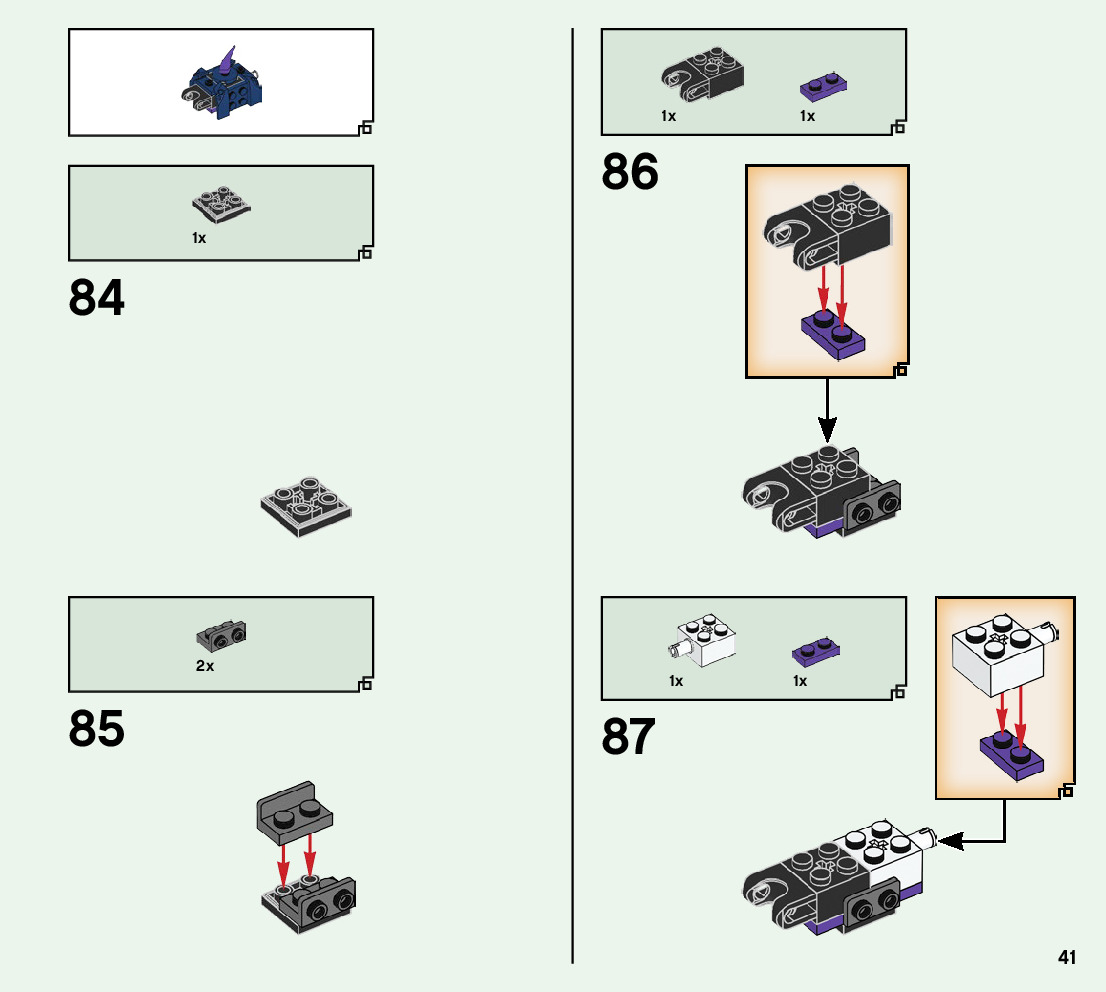 1x

84

2x

85

1x 1x

86

1x 1x

87

41