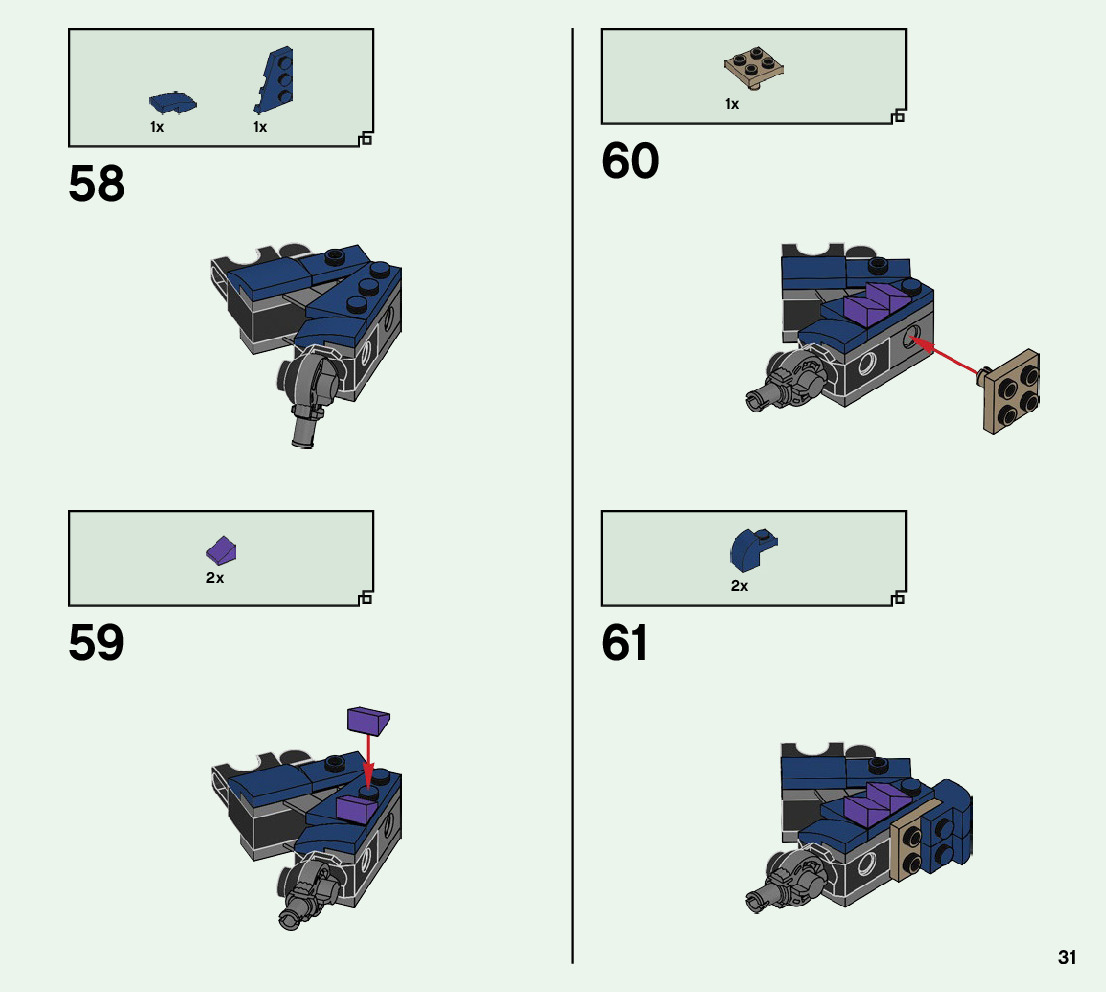 1x 1x

58

2x

59

1x

60

2x

61

31