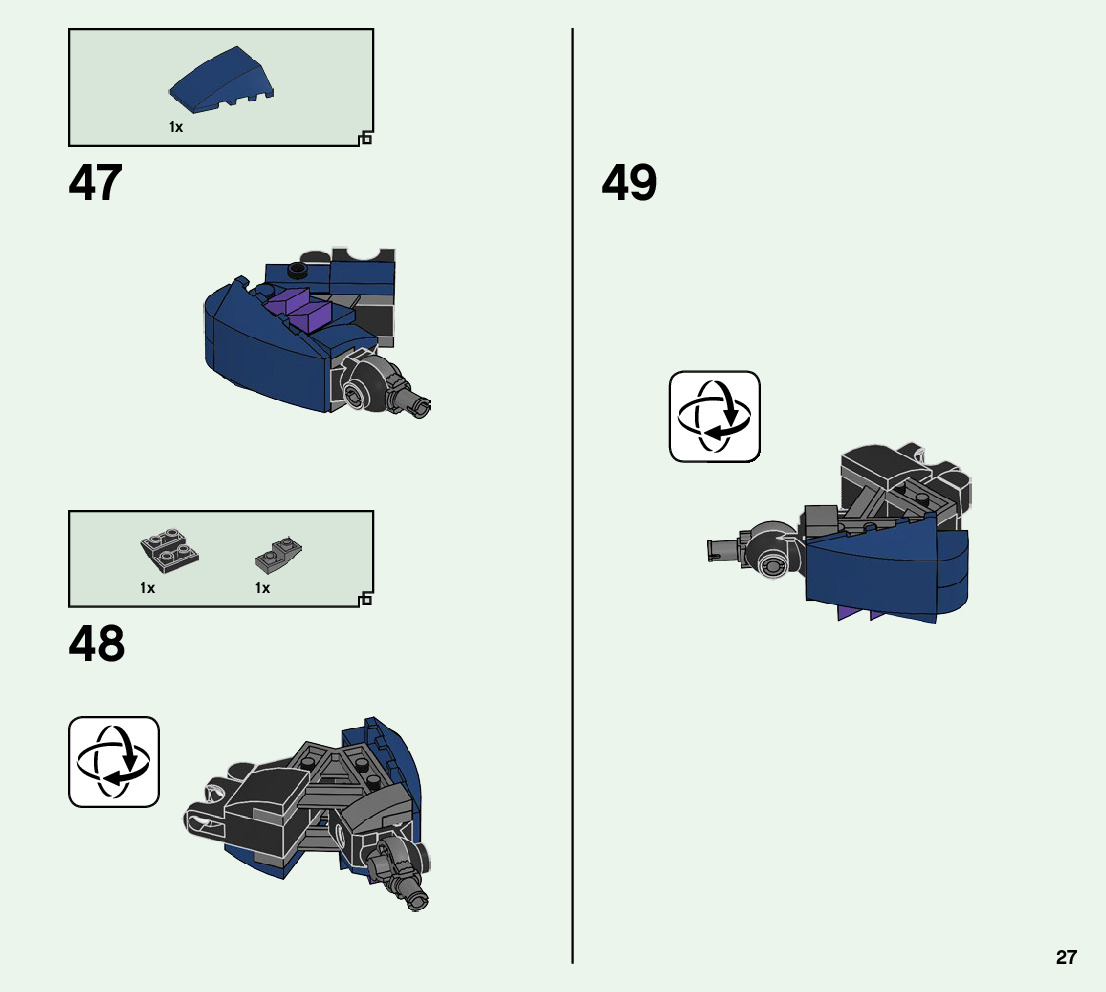 1x

47

1x

1x

48

49

27