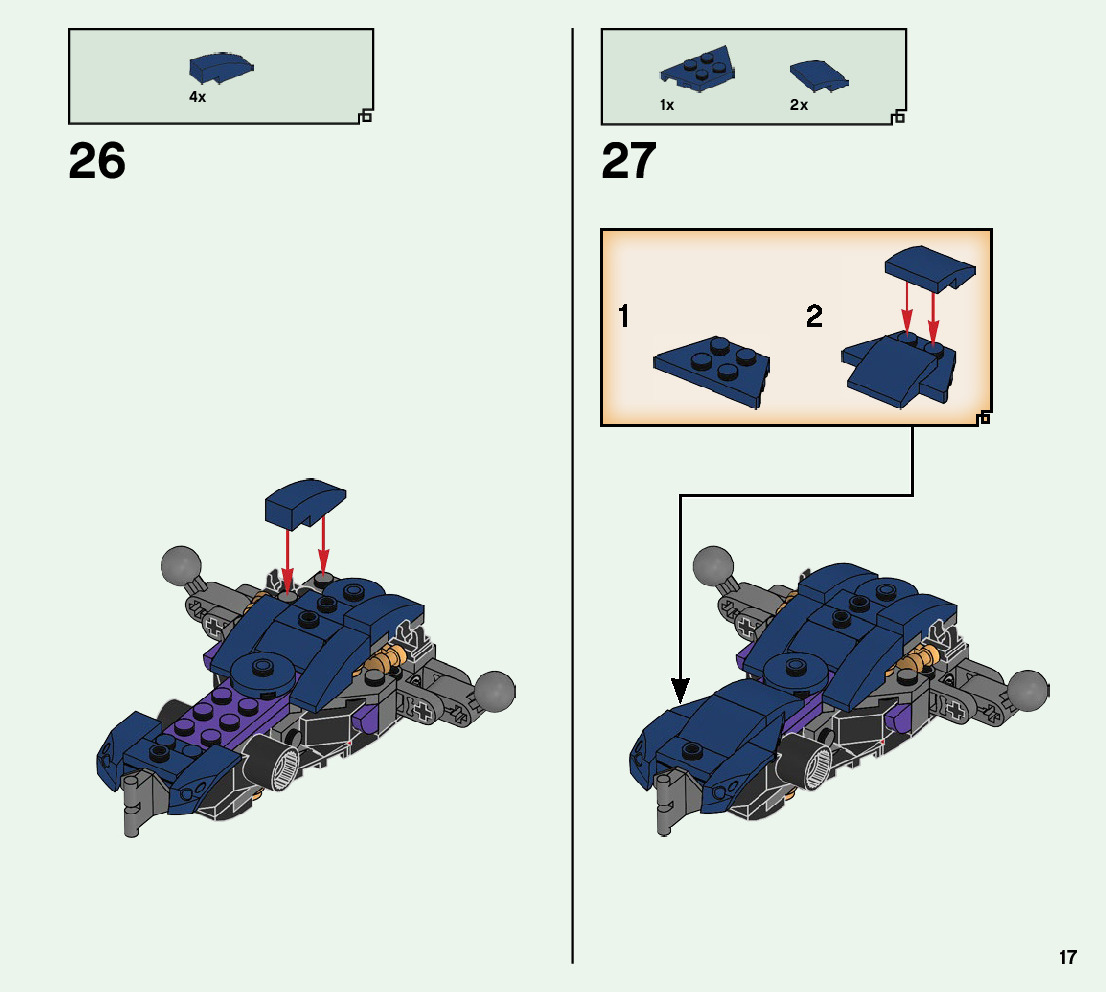 4x

26

1x 2x

27

1

2

17