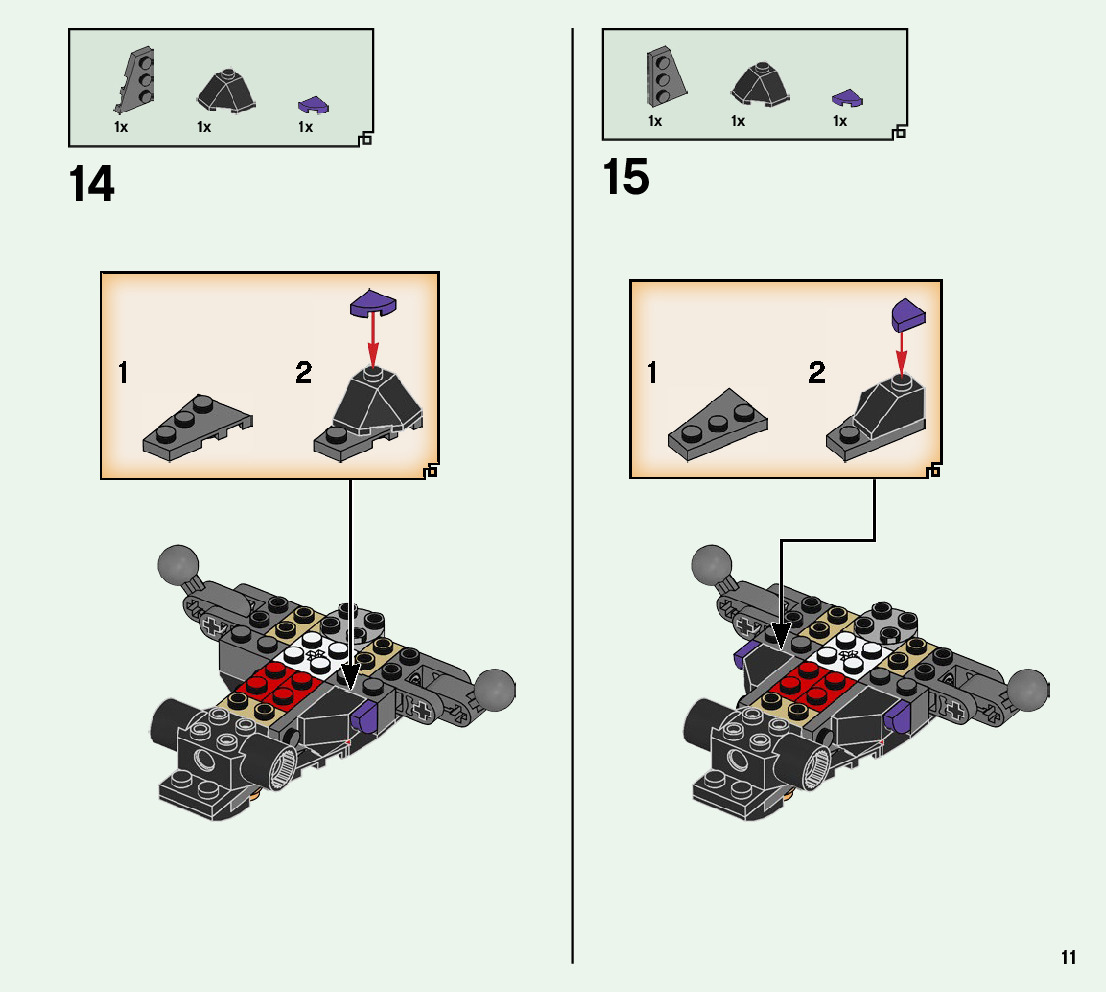 1x 1x 1x

14

1

2

1x 1x 1x

15

1

2

11