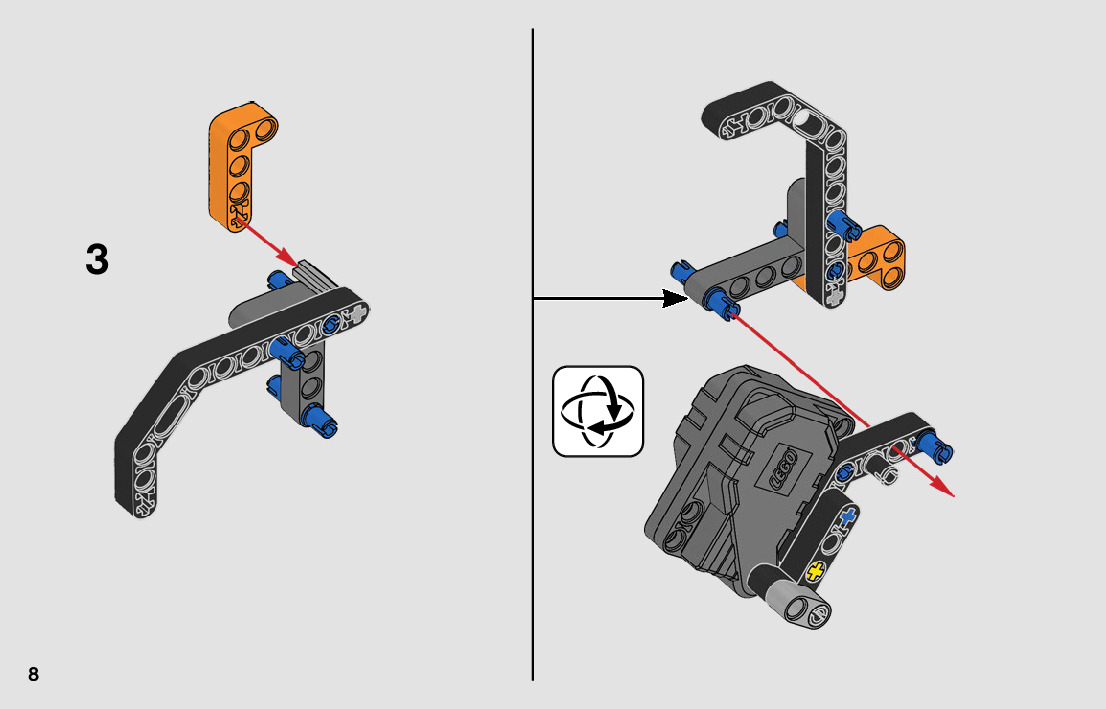 3

LEGO

8