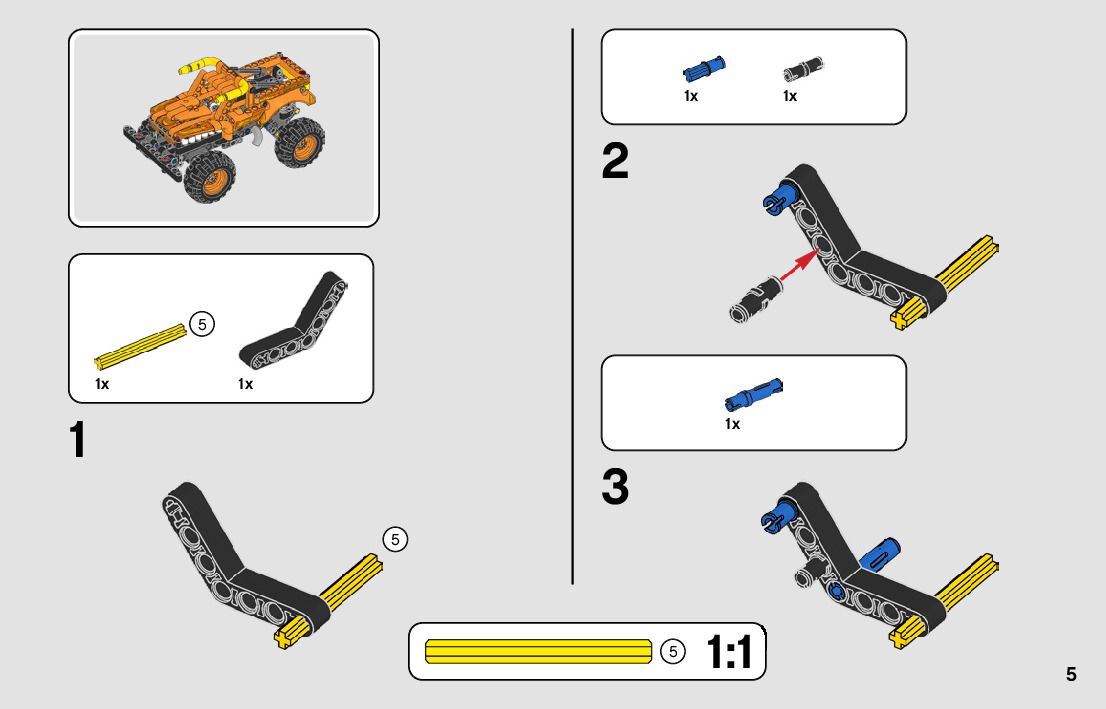 5

1x

1x

1

5

1x

1x

2

1x

3

5

1:1

5