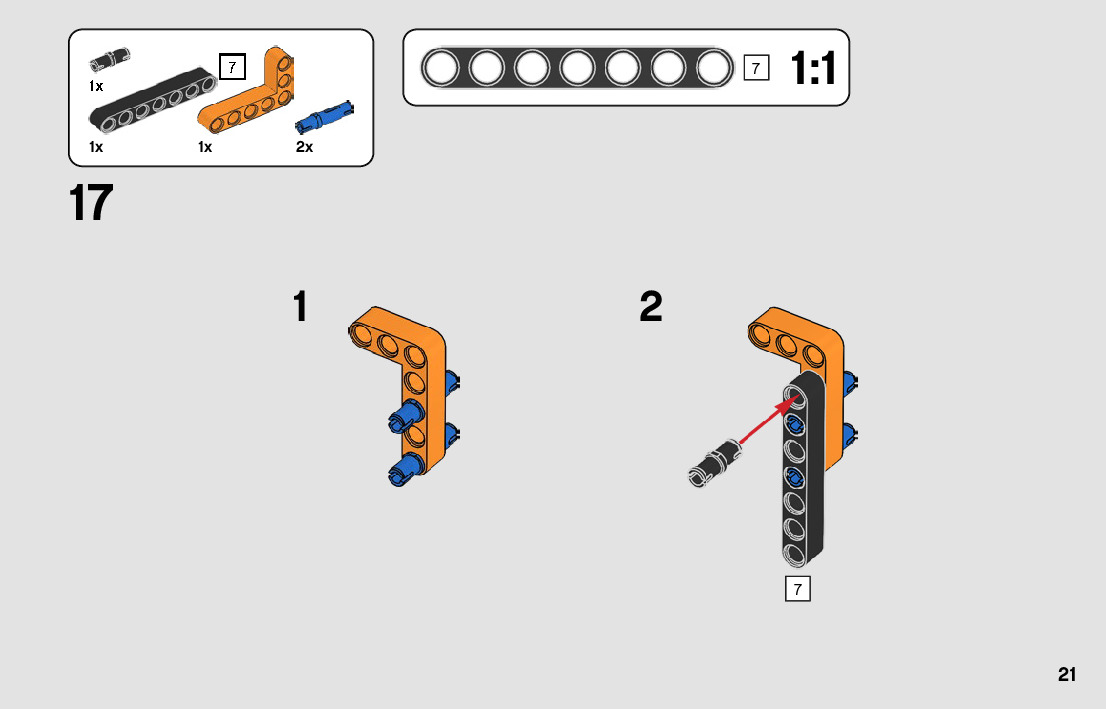 1x
7
1x
1x
2x

7
1:1

17

1

2

7

21